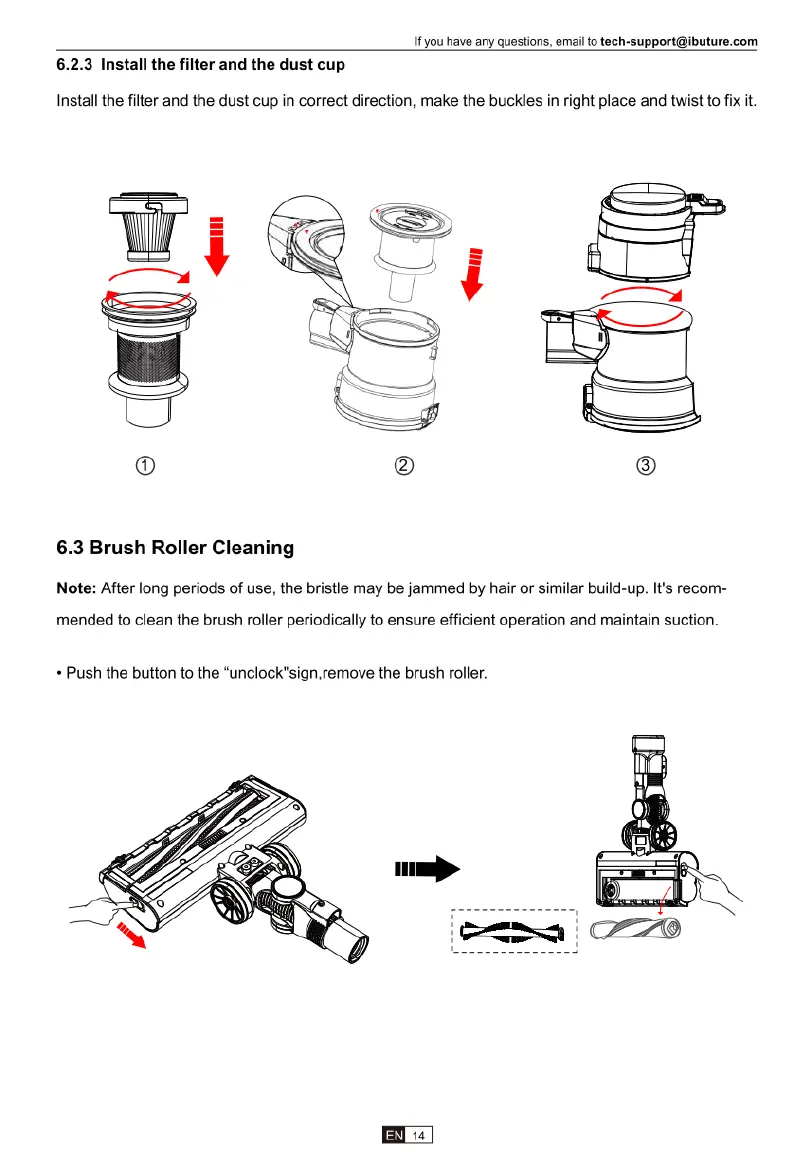 If you have any questions, email to tech-support@ibuture.com

6.2.3 Install the filter and the dust cup

Install the filter and the dust cup in correct direction, make the buckles in right place and twist to fix it.

①

②

③

6.3 Brush Roller Cleaning

Note: After long periods of use, the bristle may be jammed by hair or similar build-up. It's recommended to clean the brush roller periodically to ensure efficient operation and maintain suction.

• Push the button to the “unclock"sign,remove the brush roller.

EN 14