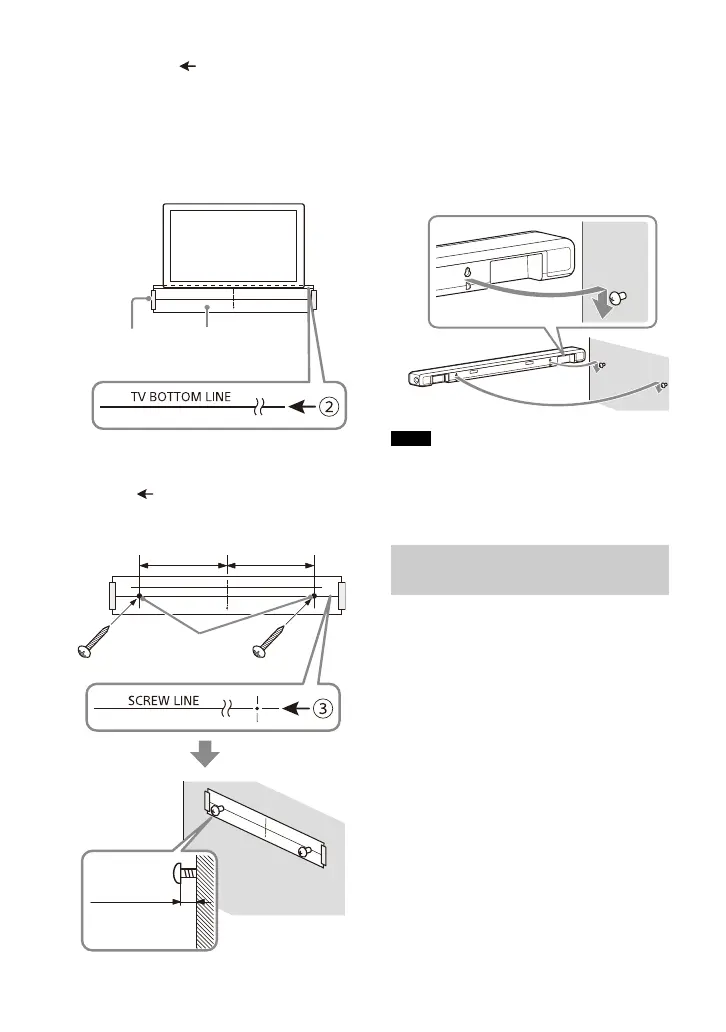 TV BOTTOM LINE ② 

SCREW LINE ③