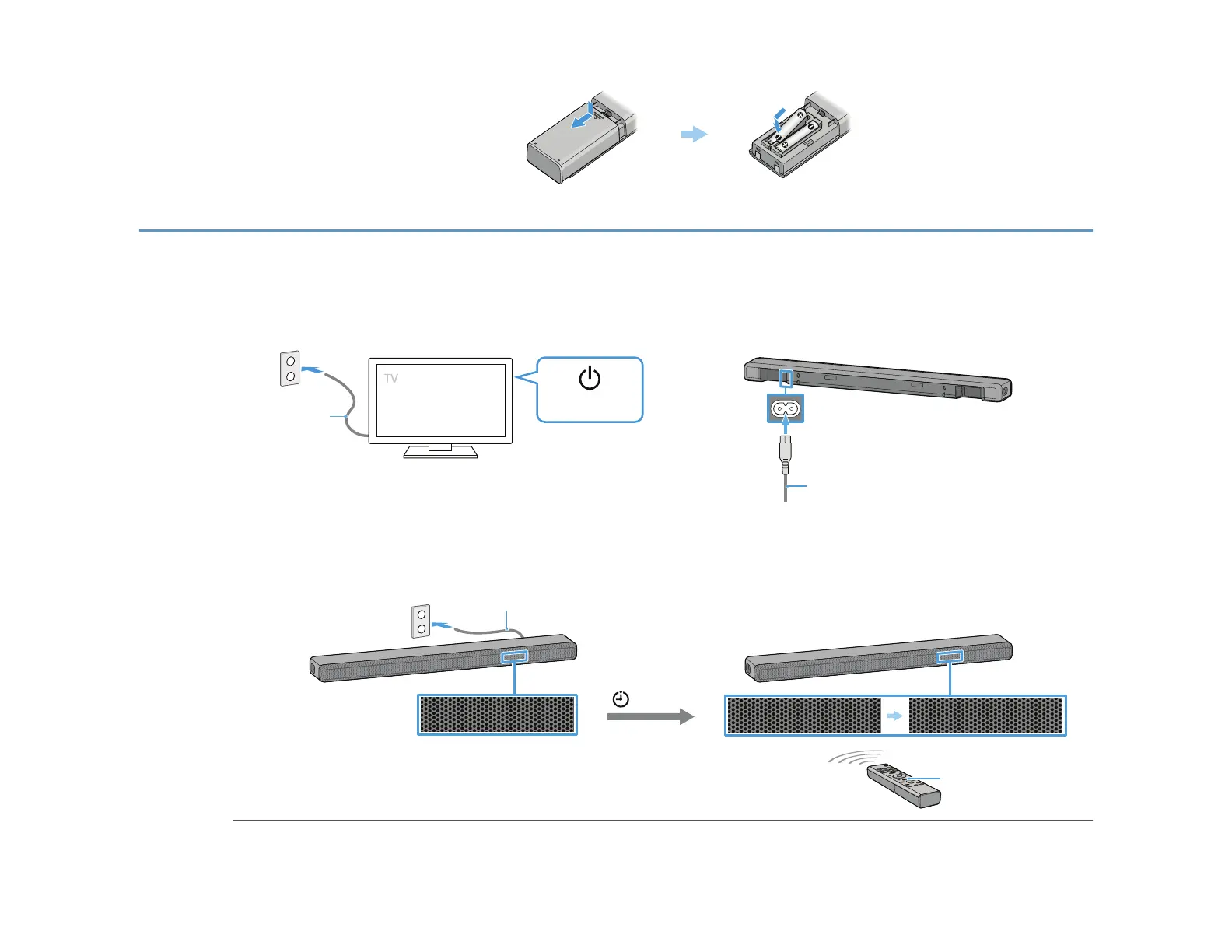 TV