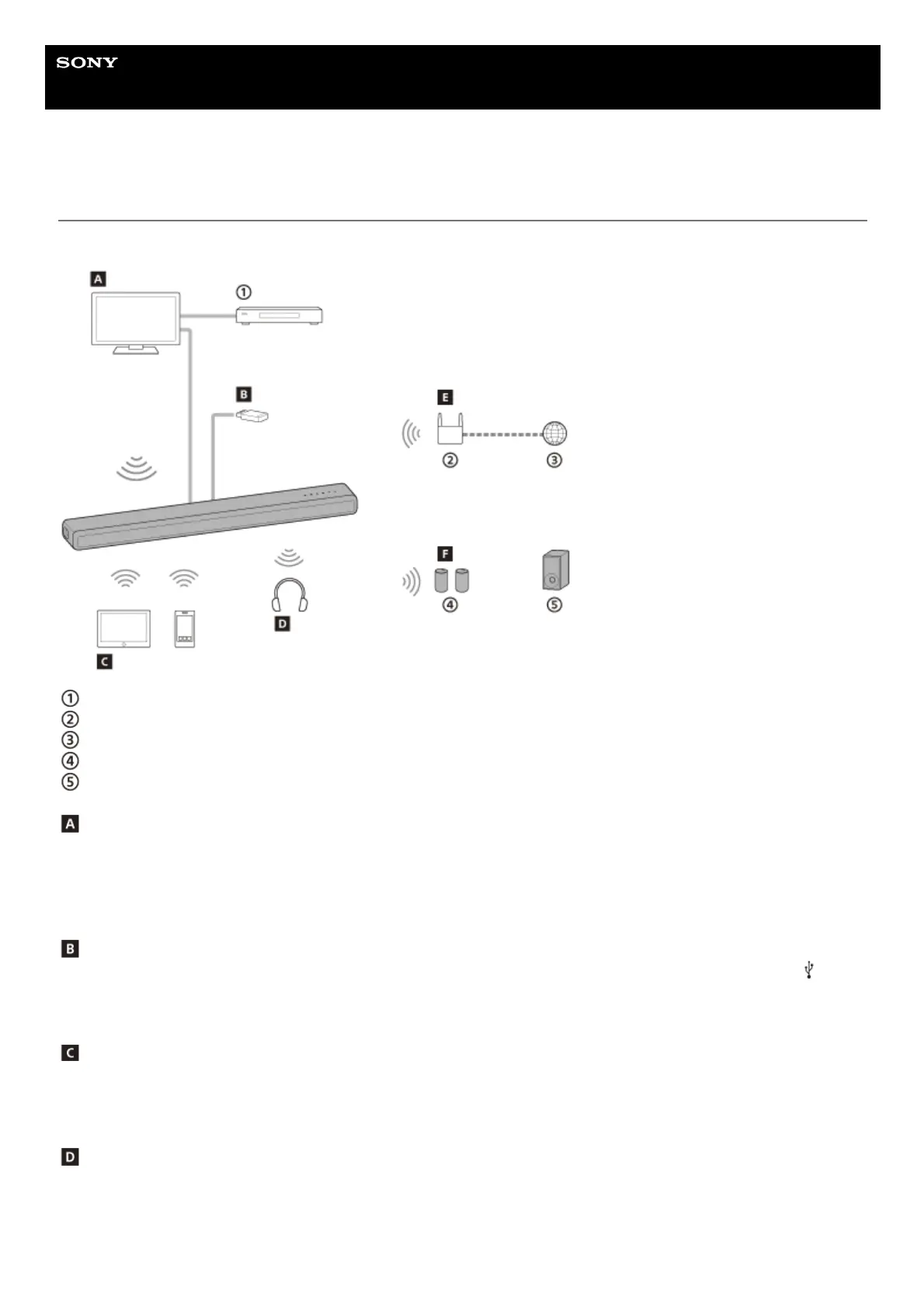 SONY

A

①

B

E

② ③

F

④ ⑤

D

C

①
②
③
④
⑤

A

B

C

D