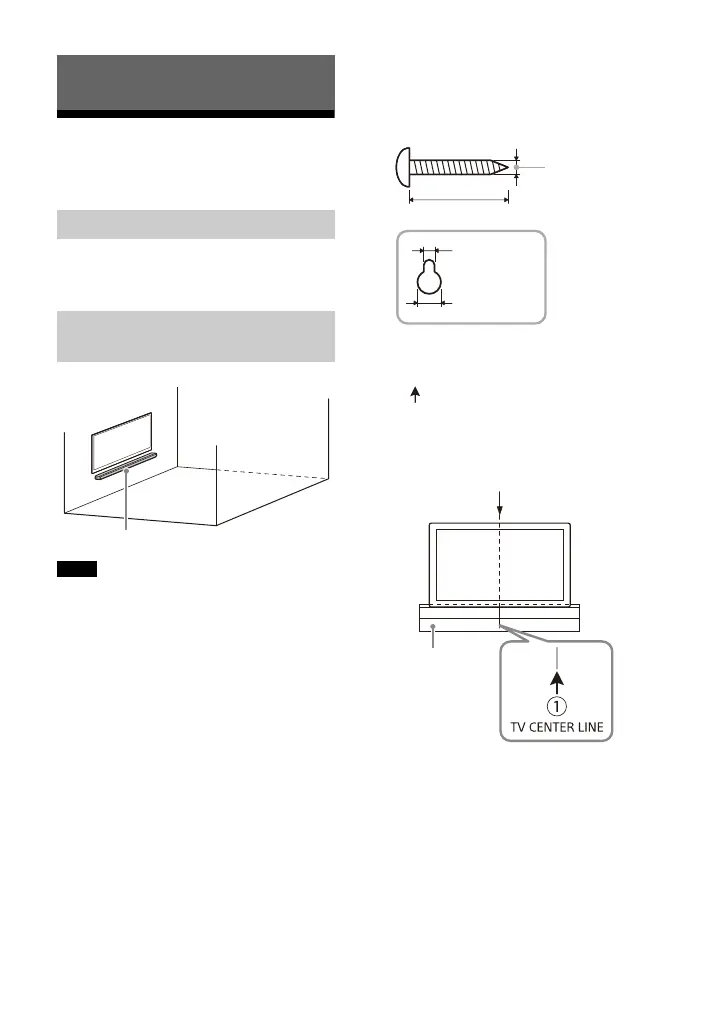 ①
TV CENTER LINE