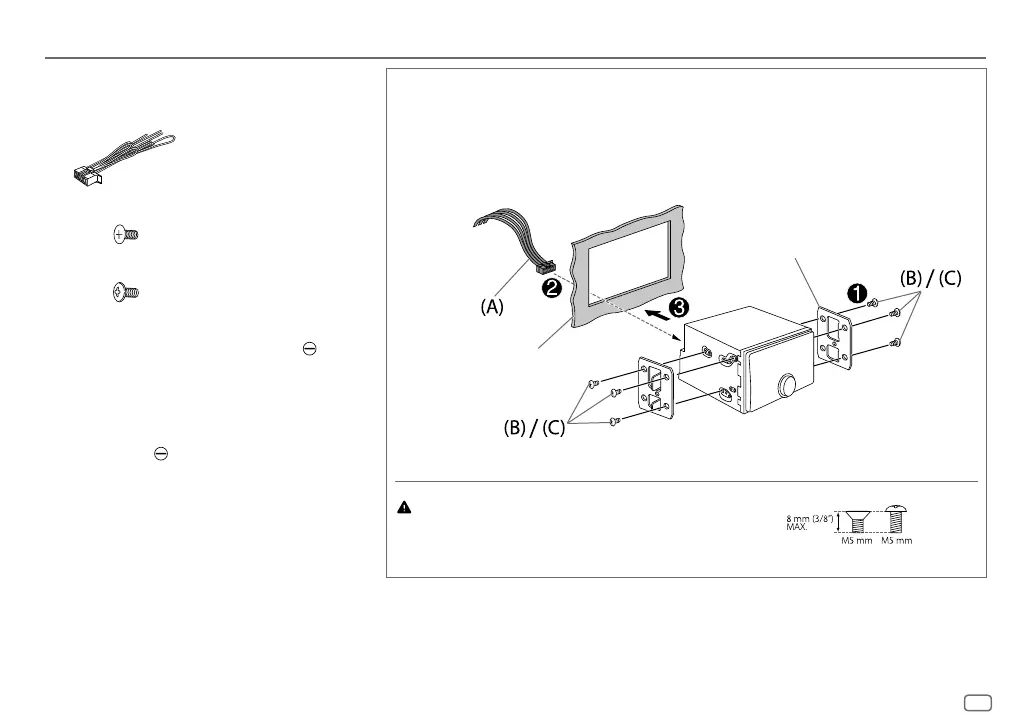 (A)

❷

❸

❶

(B) / (C)

(B) / (C)

8 mm (3/8") MAX.

M5 mm M5 mm