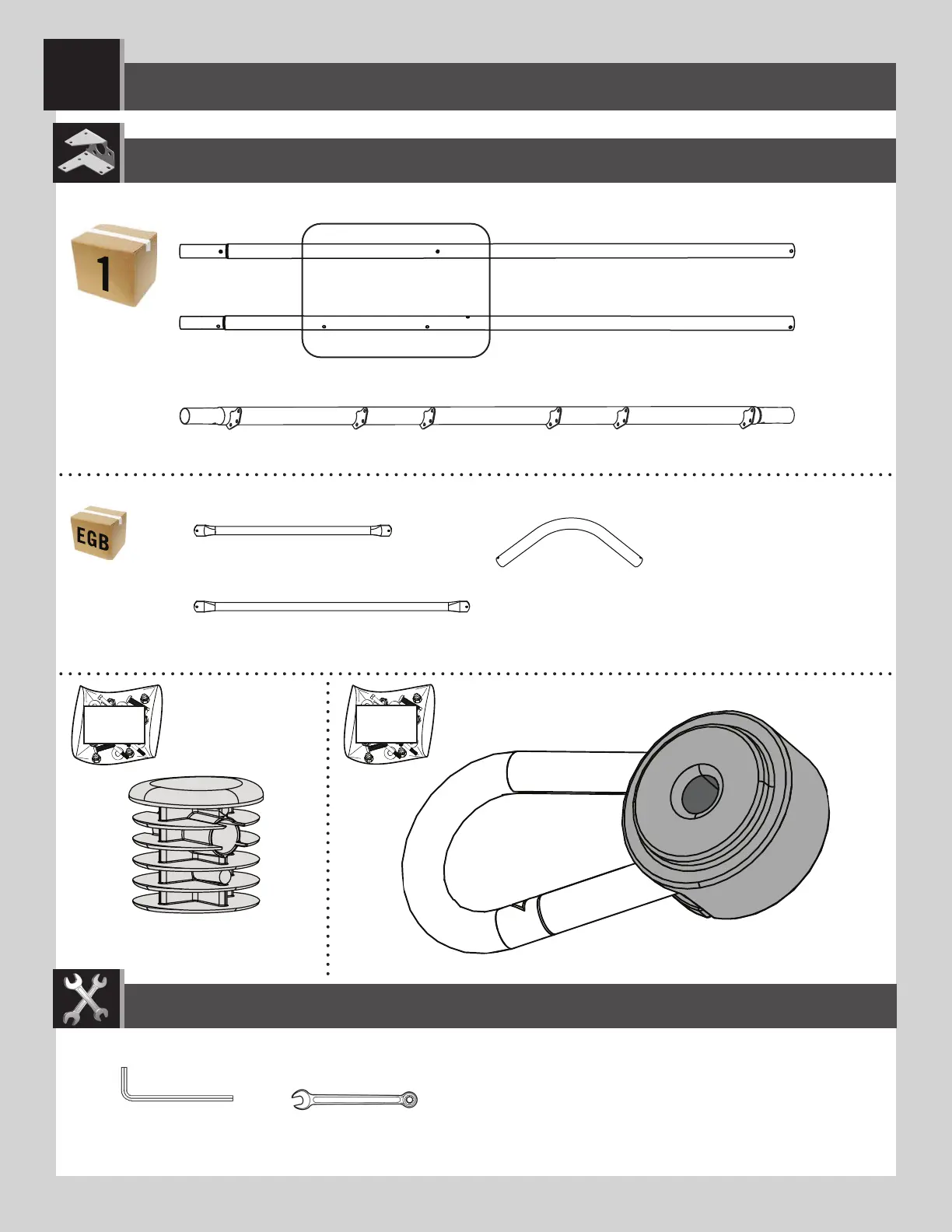 1

EGB