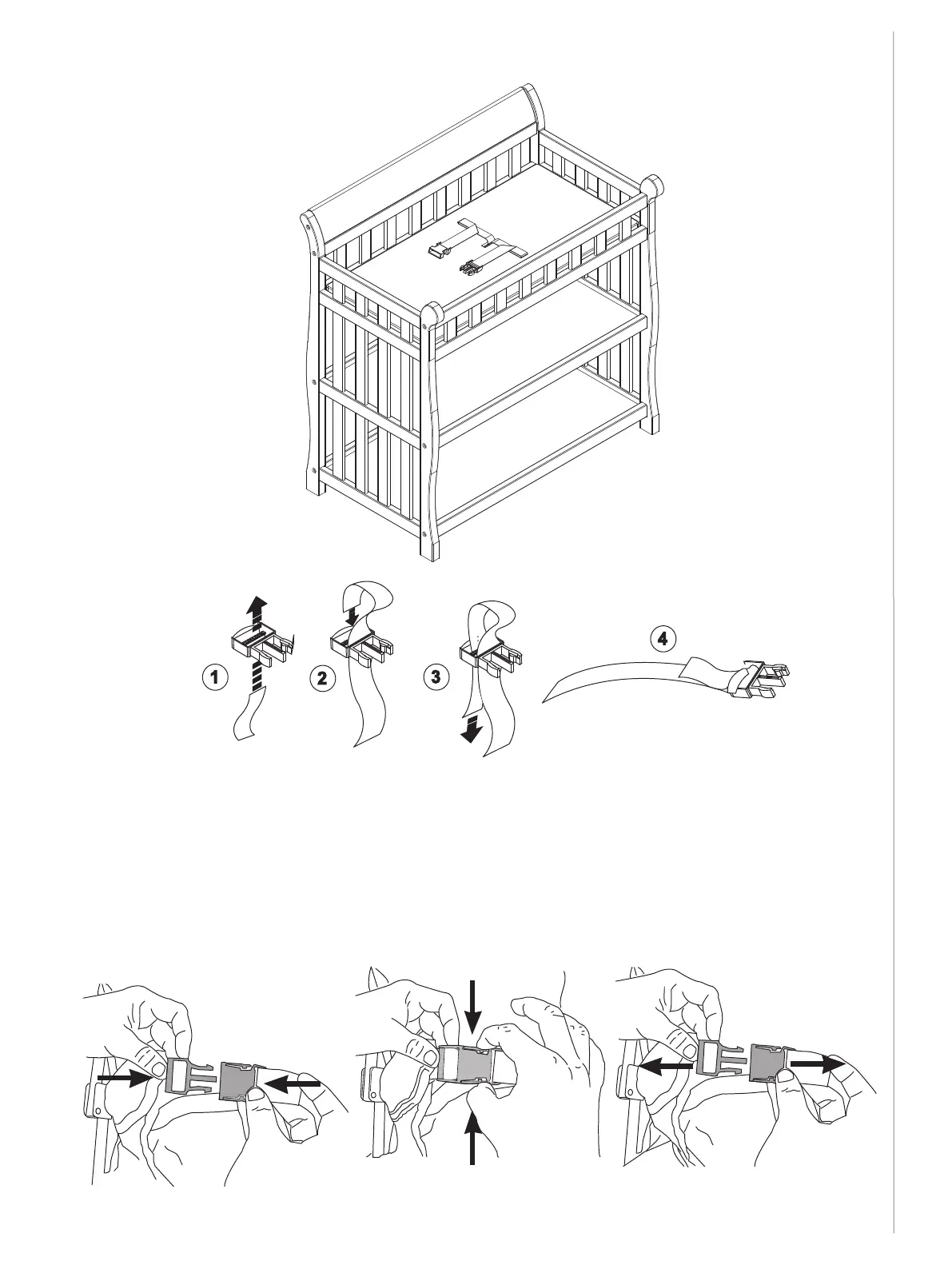 1
2
3
4