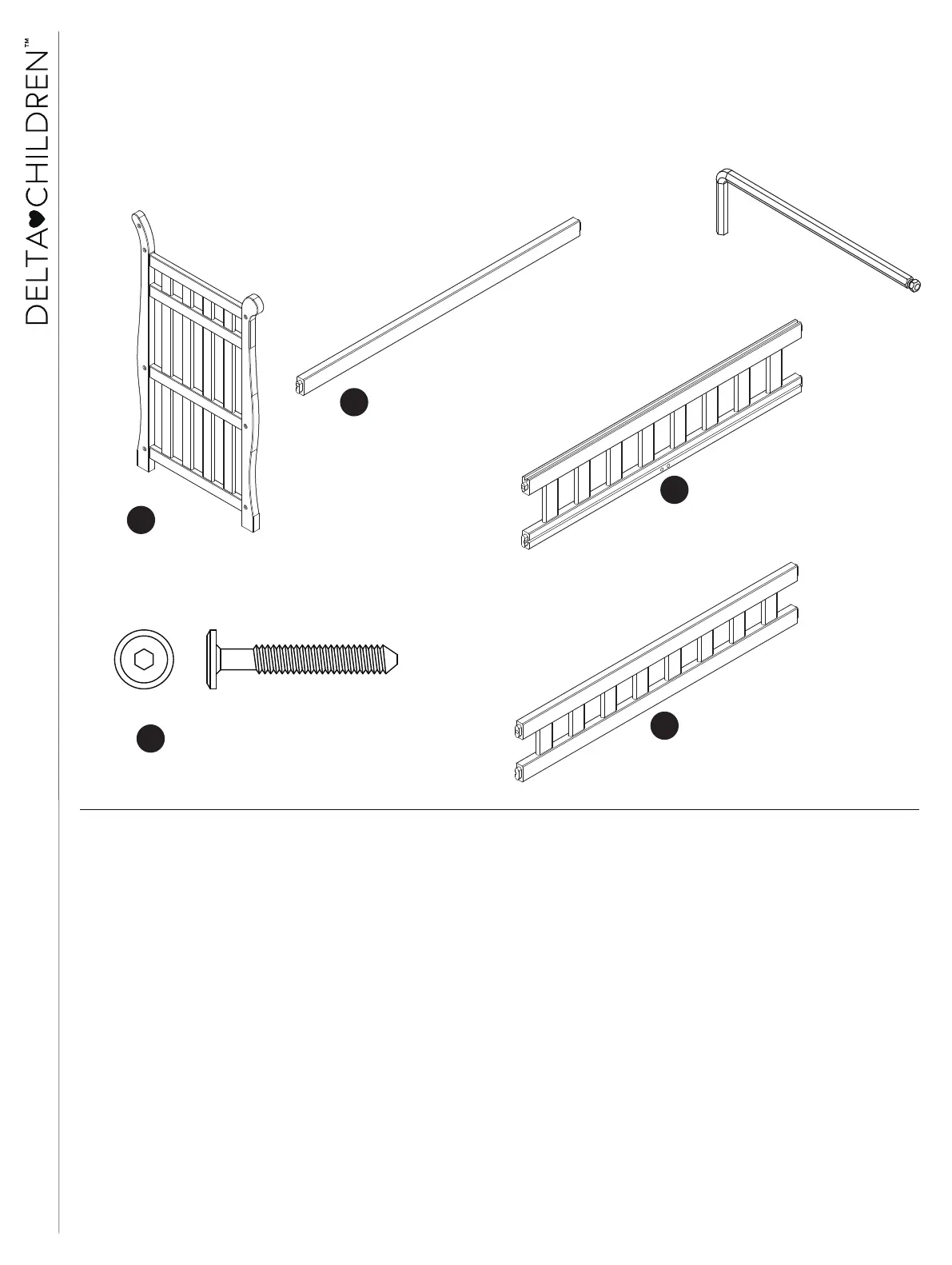 DELTA CHILDREN™