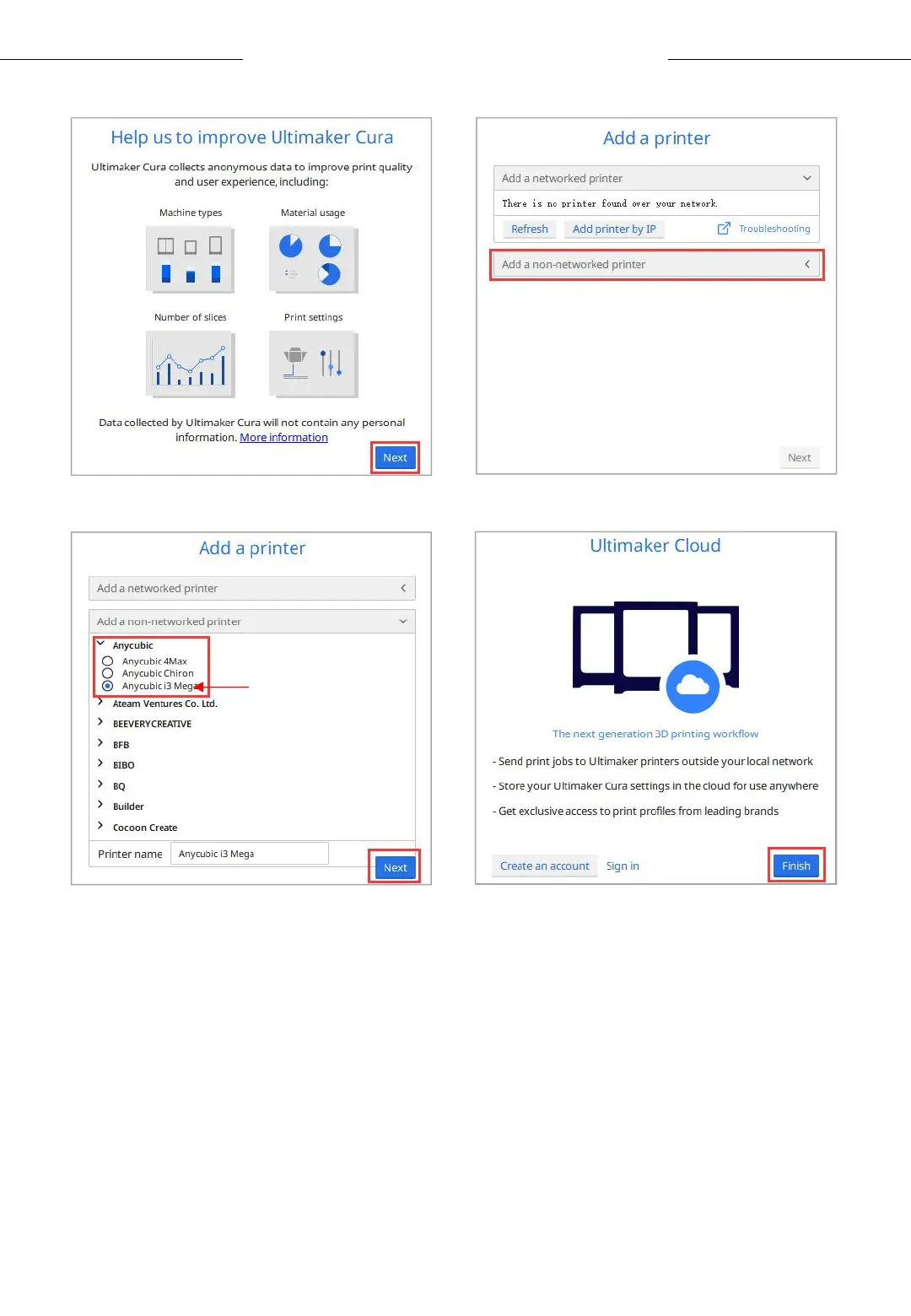 Help us to improve Ultimaker Cura

Ultimaker Cura collects anonymous data to improve print quality and user experience, including:

Machine types

Material usage

Number of slices

Print settings

Data collected by Ultimaker Cura will not contain any personal information. More information

Next

Add a printer

Add a networked printer

There is no printer found over your network.

Refresh

Add printer by IP

Troubleshooting

Add a non-networked printer

Next

Add a printer

Add a networked printer

Add a non-networked printer

Anycubic

Anycubic 4Max

Anycubic Chiron

Anycubic i3 Mega

Ateam Ventures Co. Ltd.

BEEVERYCREATIVE

BFB

BIBO

BQ

Builder

Cocoon Create

Printer name

Anycubic i3 Mega

Next

Ultimaker Cloud

The next generation 3D printing workflow

- Send print jobs to Ultimaker printers outside your local network

- Store your Ultimaker Cura settings in the cloud for use anywhere

- Get exclusive access to print profiles from leading brands

Create an account

Sign in

Finish