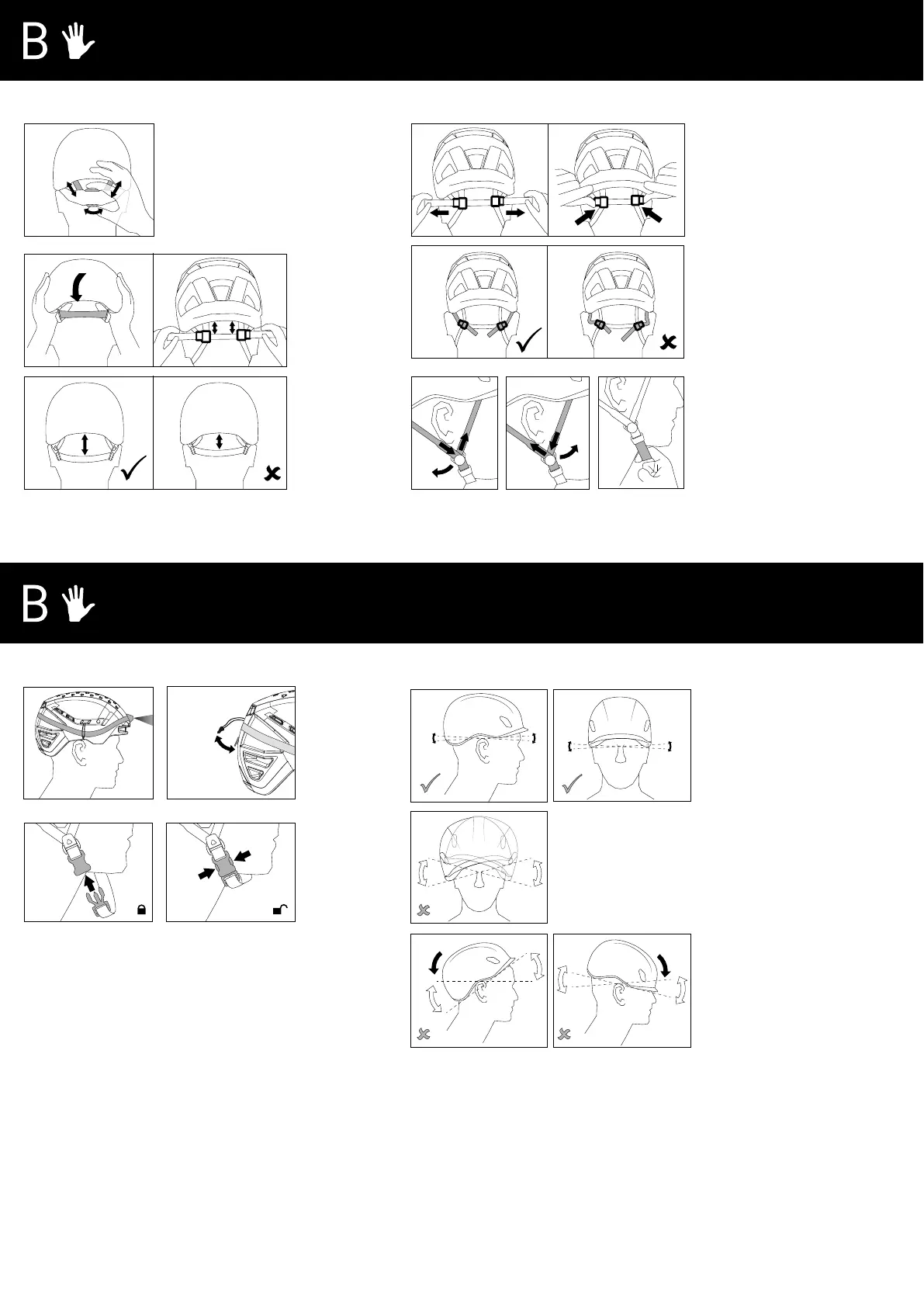 B

B