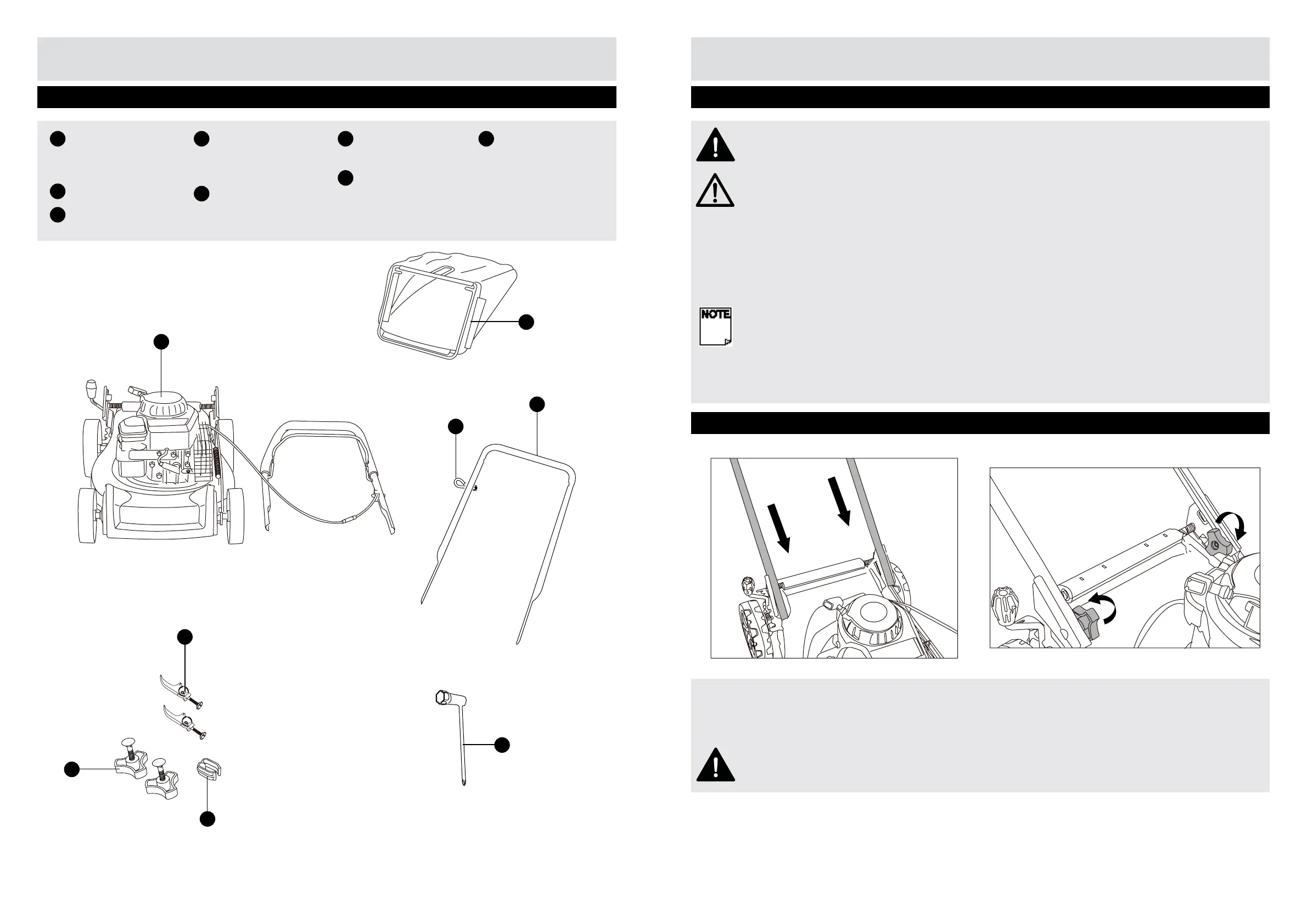 NOTE