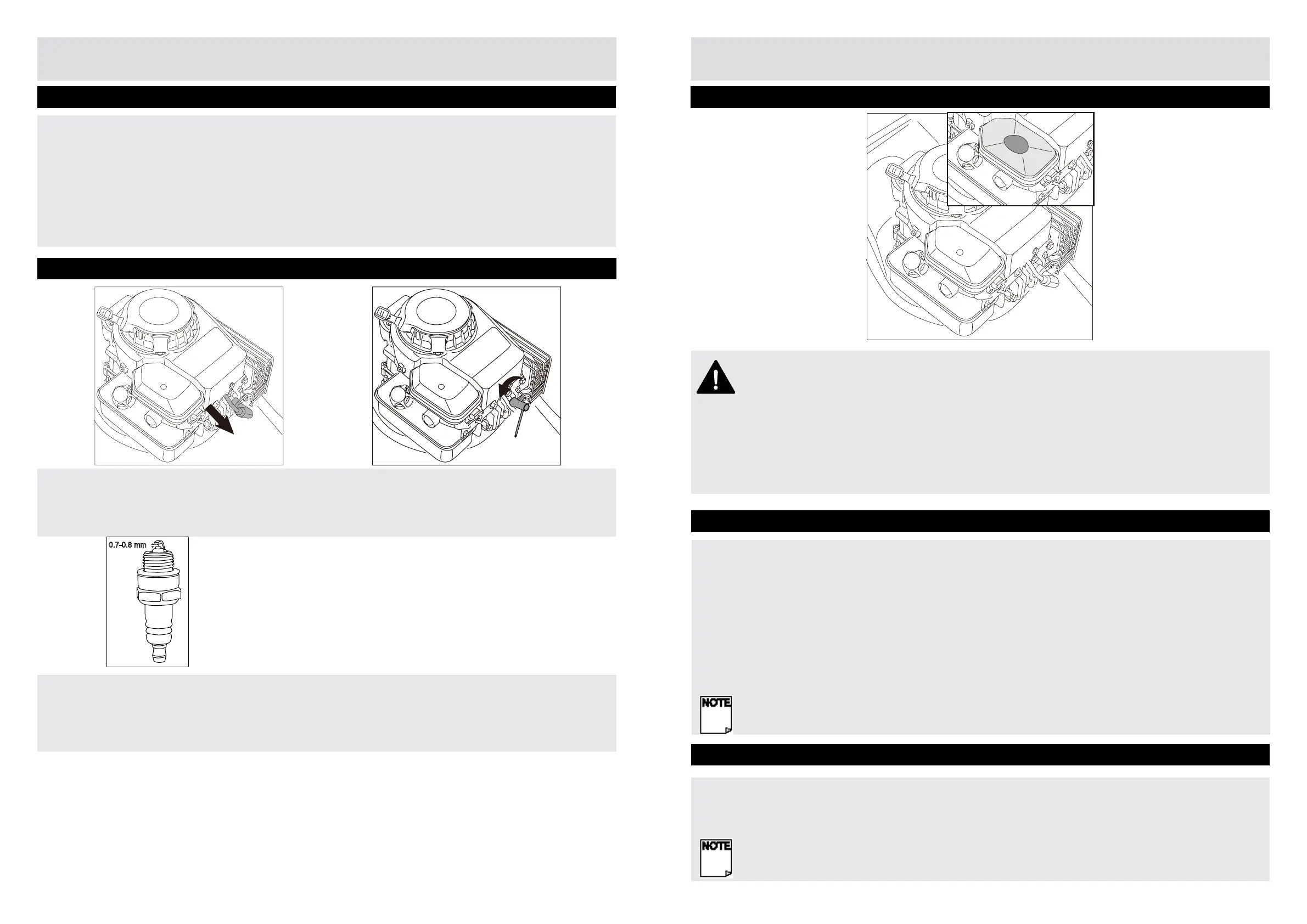 0.7-0.8 mm

NOTE

NOTE