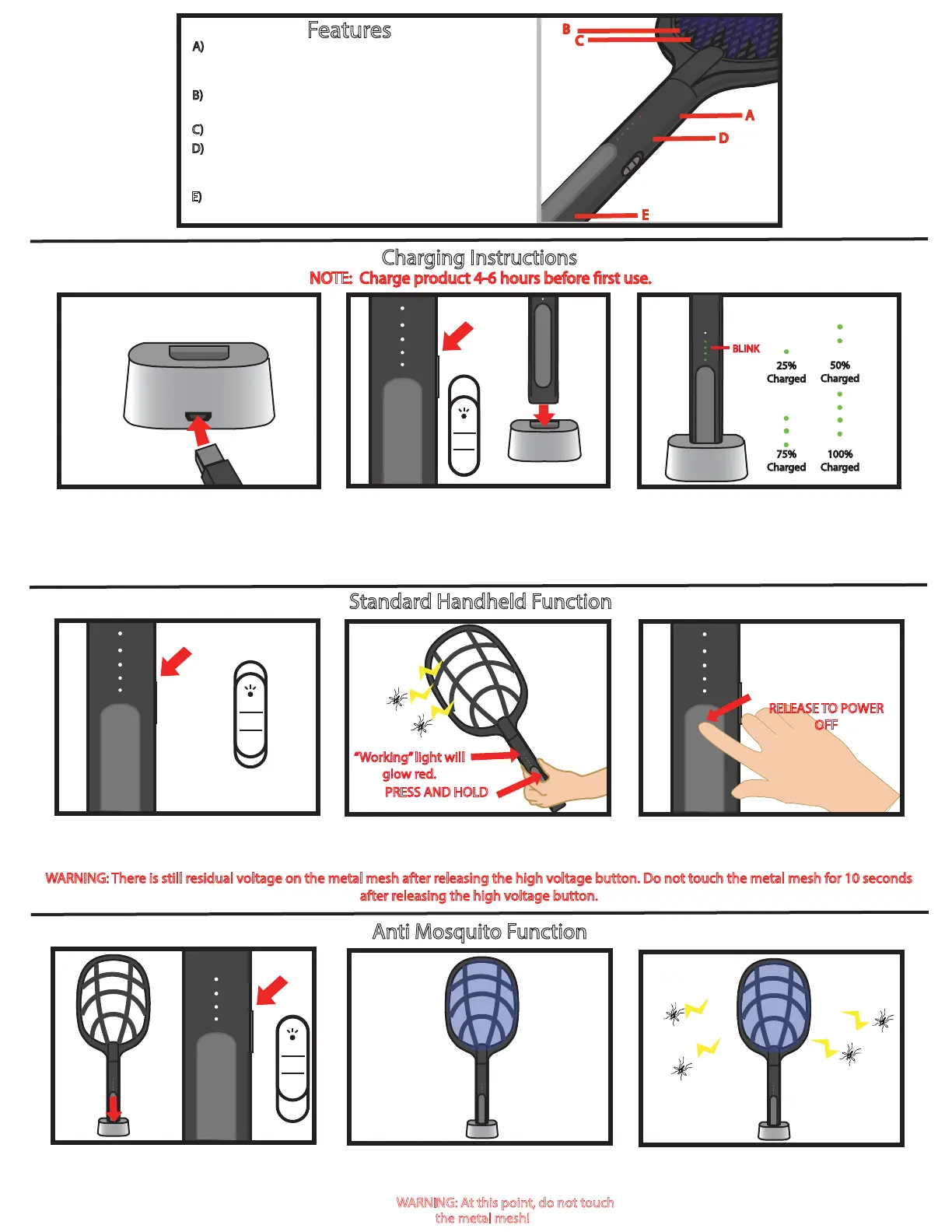 Features

A)

B)

C)

D)

E)

B

C

A

D

E

Charging Instructions

NOTE: Charge product 4-6 hours before first use.

BLINK

25% Charged

50% Charged

75% Charged

100% Charged

Standard Handheld Function

"Working" light will glow red.

PRESS AND HOLD

RELEASE TO POWER OFF

WARNING: There is still residual voltage on the metal mesh after releasing the high voltage button. Do not touch the metal mesh for 10 seconds after releasing the high voltage button.

Anti Mosquito Function

WARNING: At this point, do not touch the metal mesh!