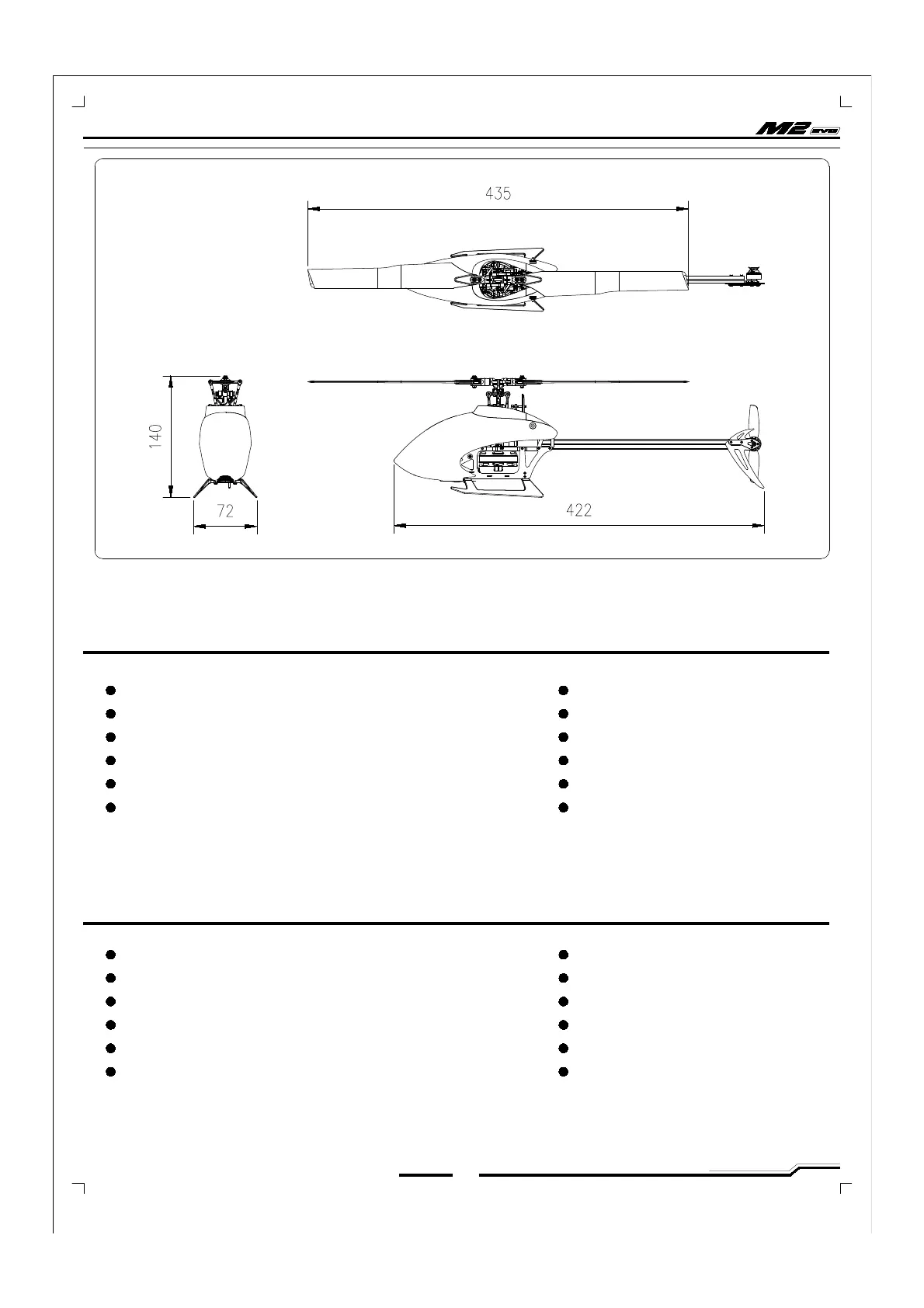 M2 EVO

435

140

72

422