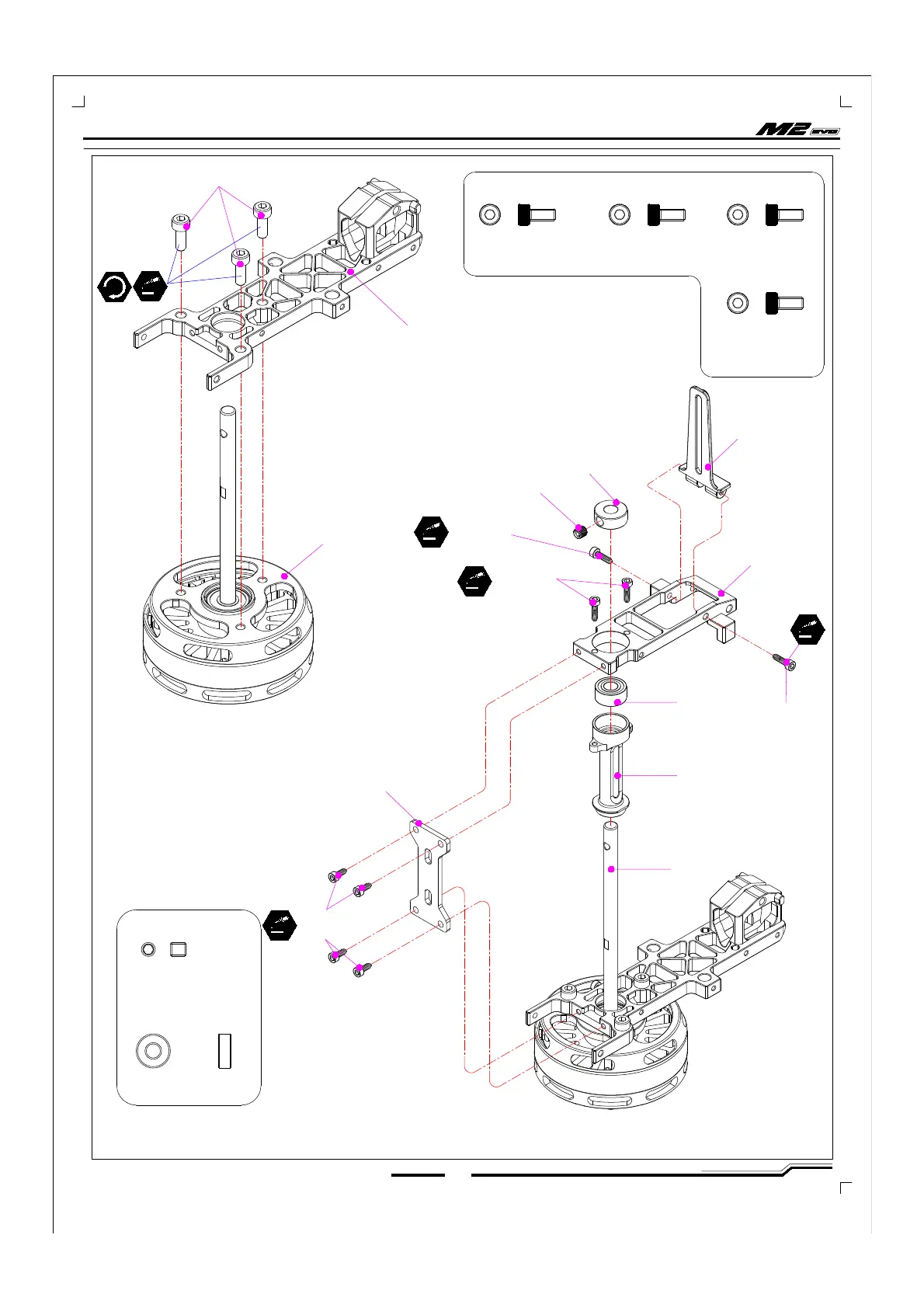 M2 EVO