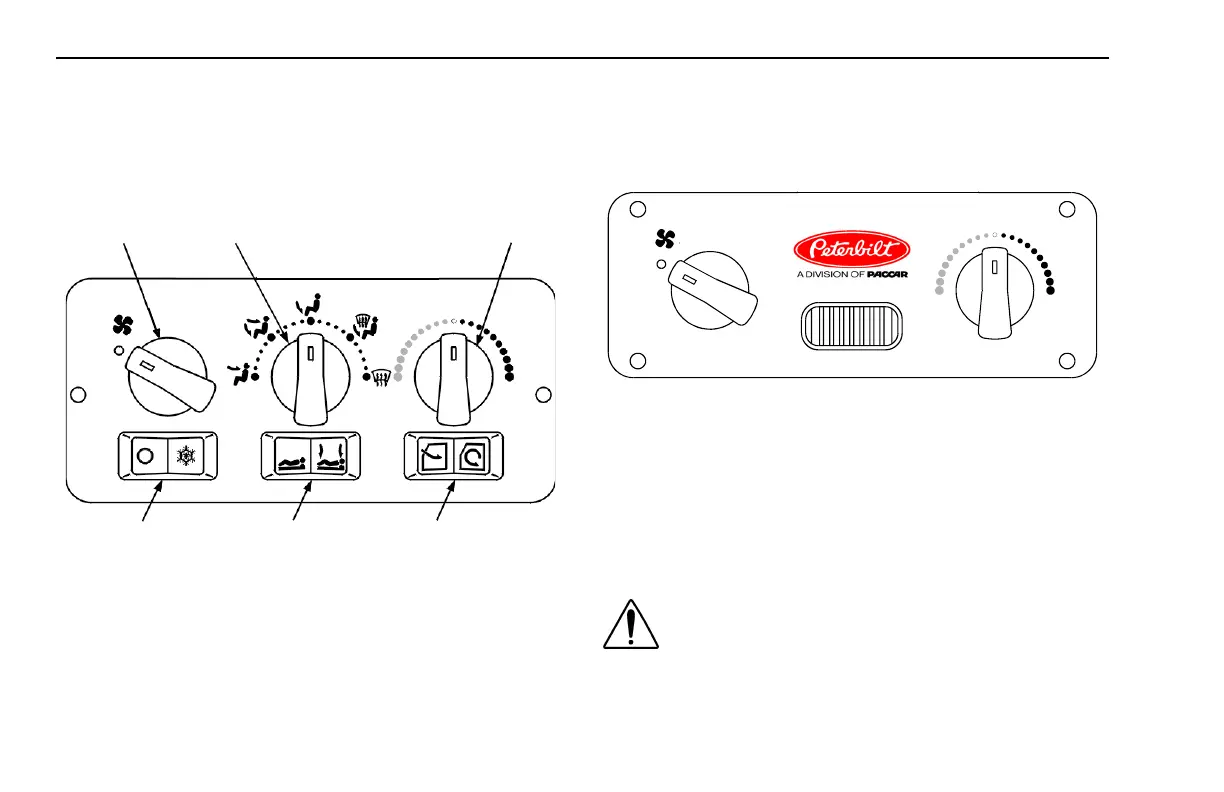 Peterbilt
A DIVISION OF PACCAR