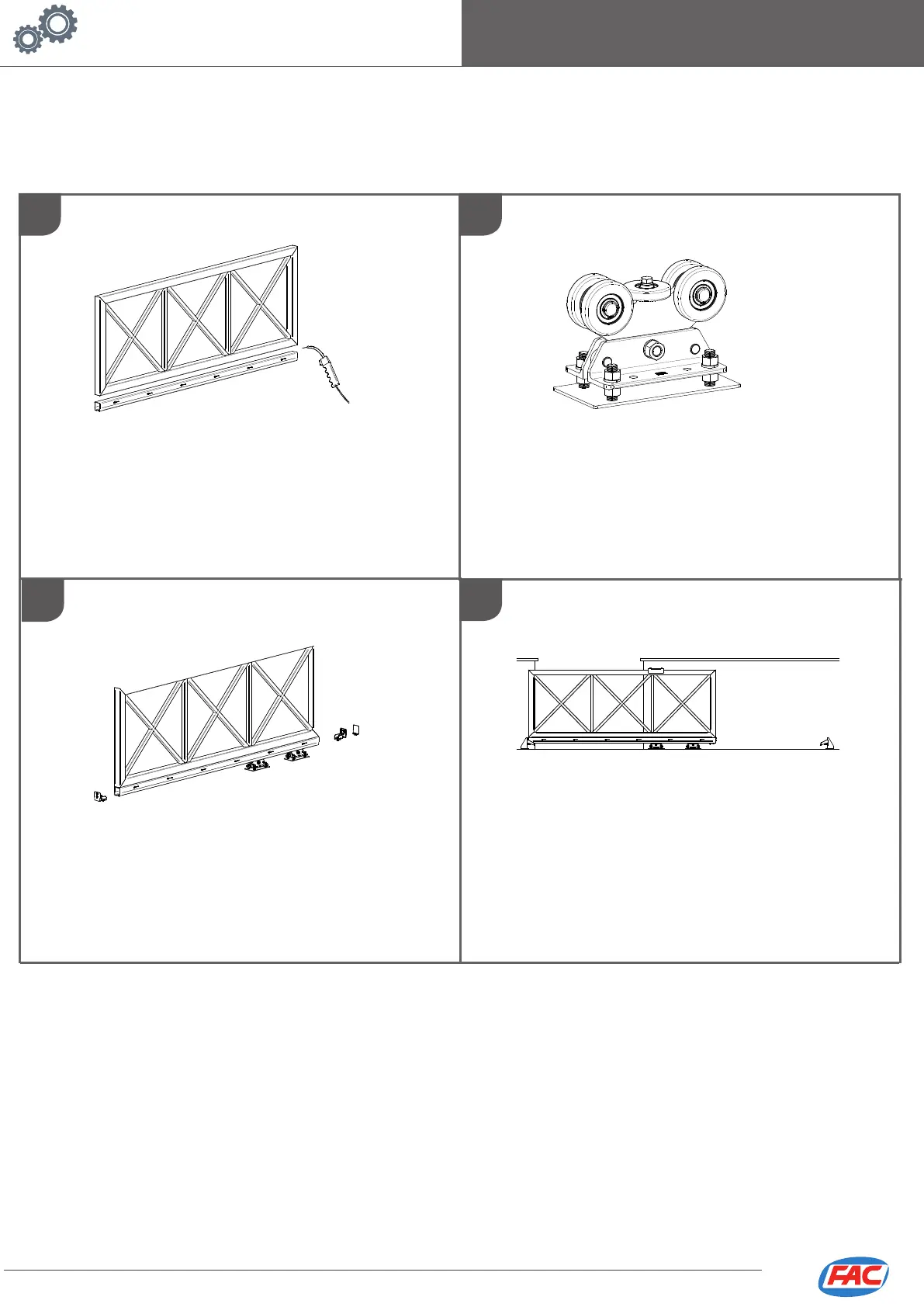 FAC