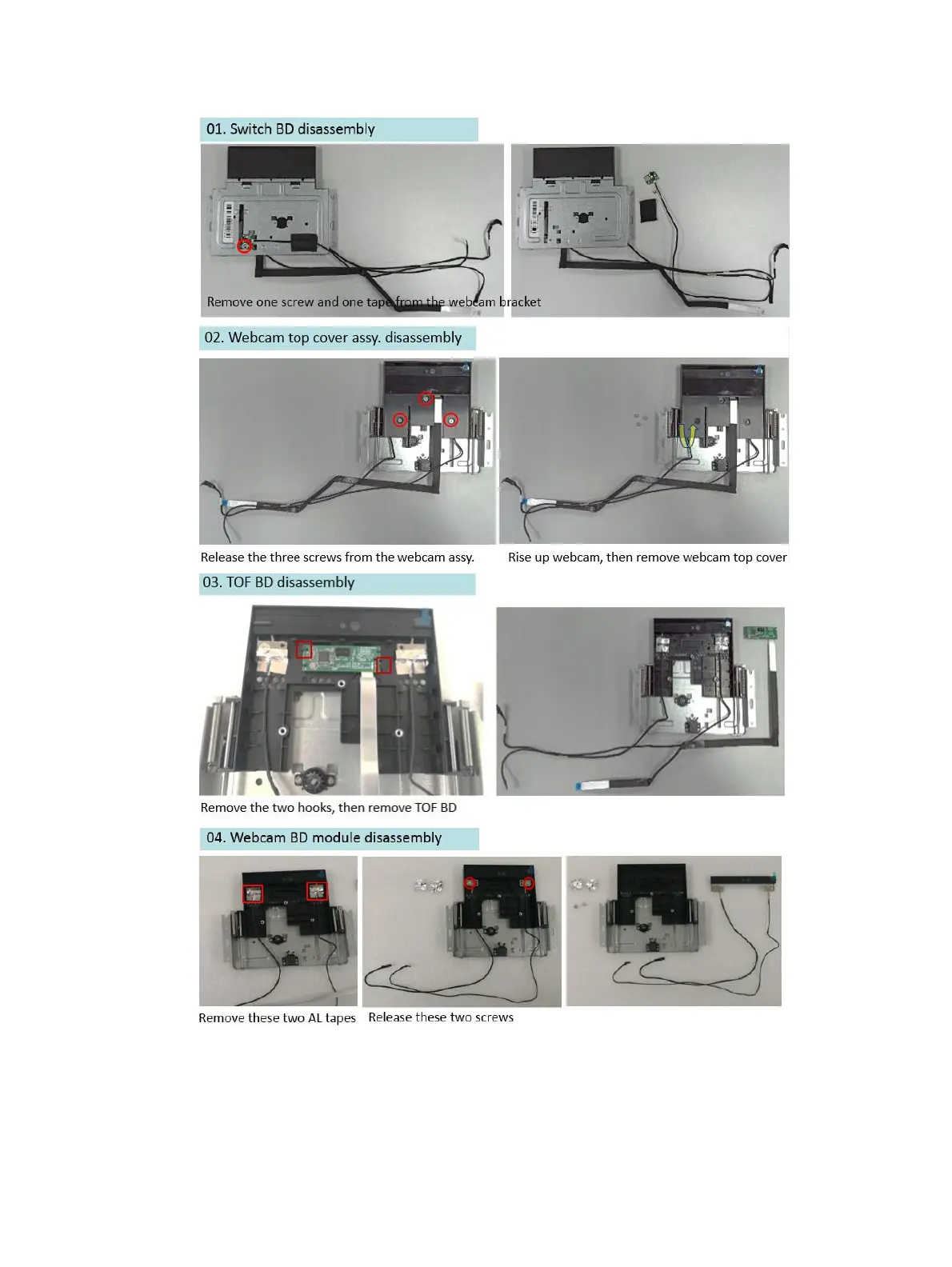 01. Switch BD disassembly

Remove one screw and one tape from the webcam bracket

02. Webcam top cover assy. disassembly

Release the three screws from the webcam assy.

Rise up webcam, then remove webcam top cover

03. TOF BD disassembly

Remove the two hooks, then remove TOF BD

04. Webcam BD module disassembly

Remove these two AL tapes

Release these two screws