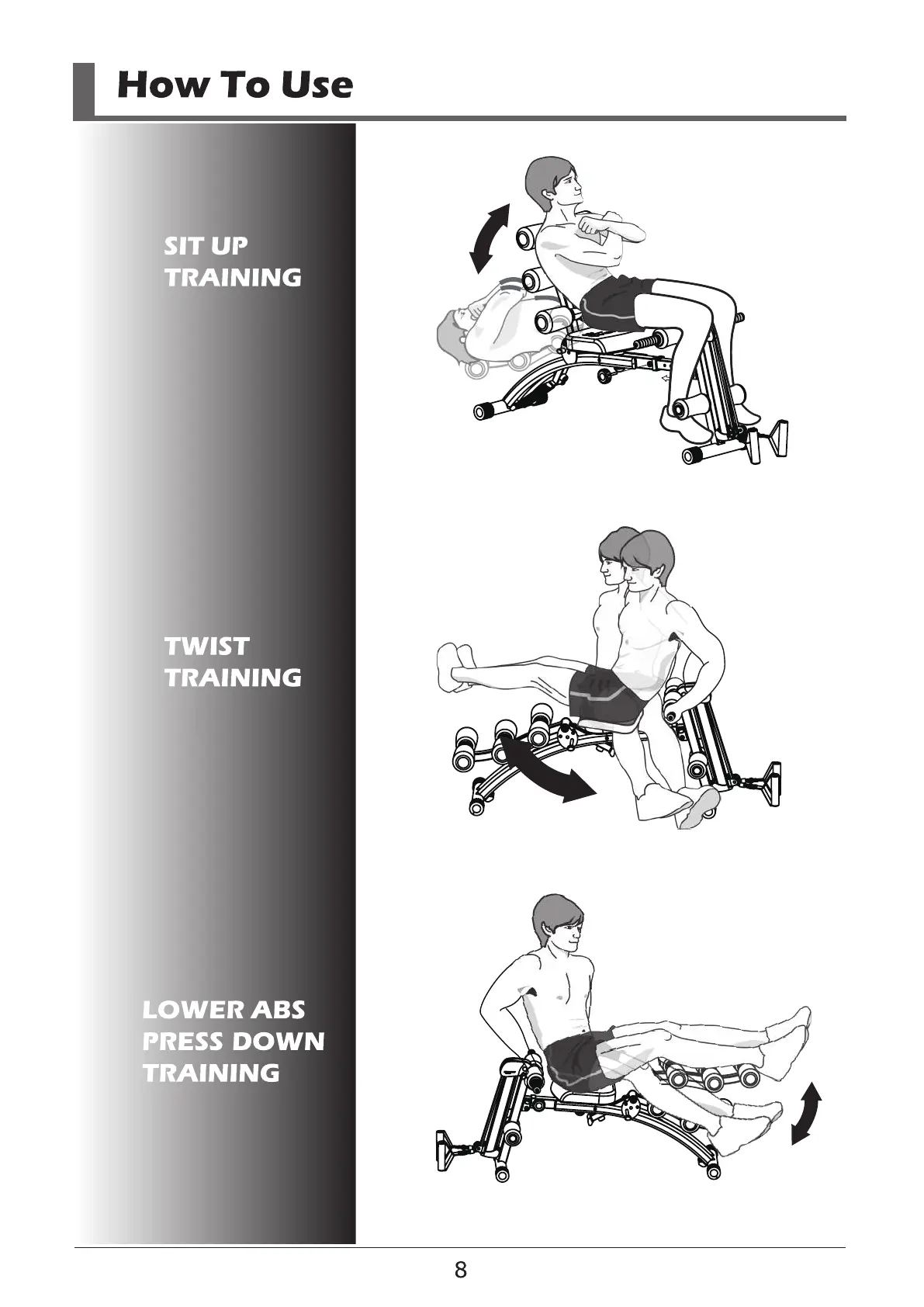 How To Use

SIT UP
TRAINING

TWIST
TRAINING

LOWER ABS
PRESS DOWN
TRAINING

8