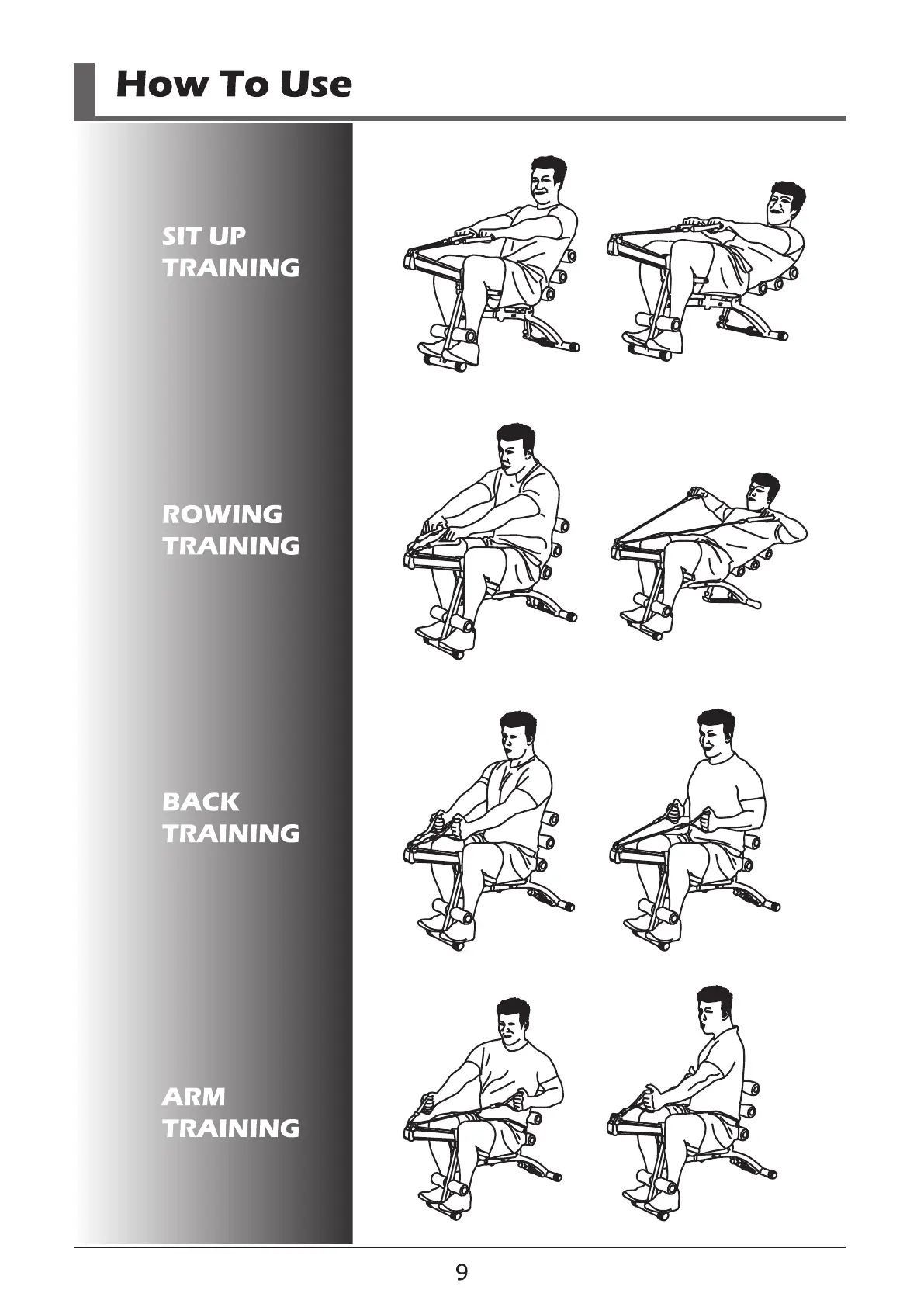 How To Use

SIT UP
TRAINING

ROWING
TRAINING

BACK
TRAINING

ARM
TRAINING

9