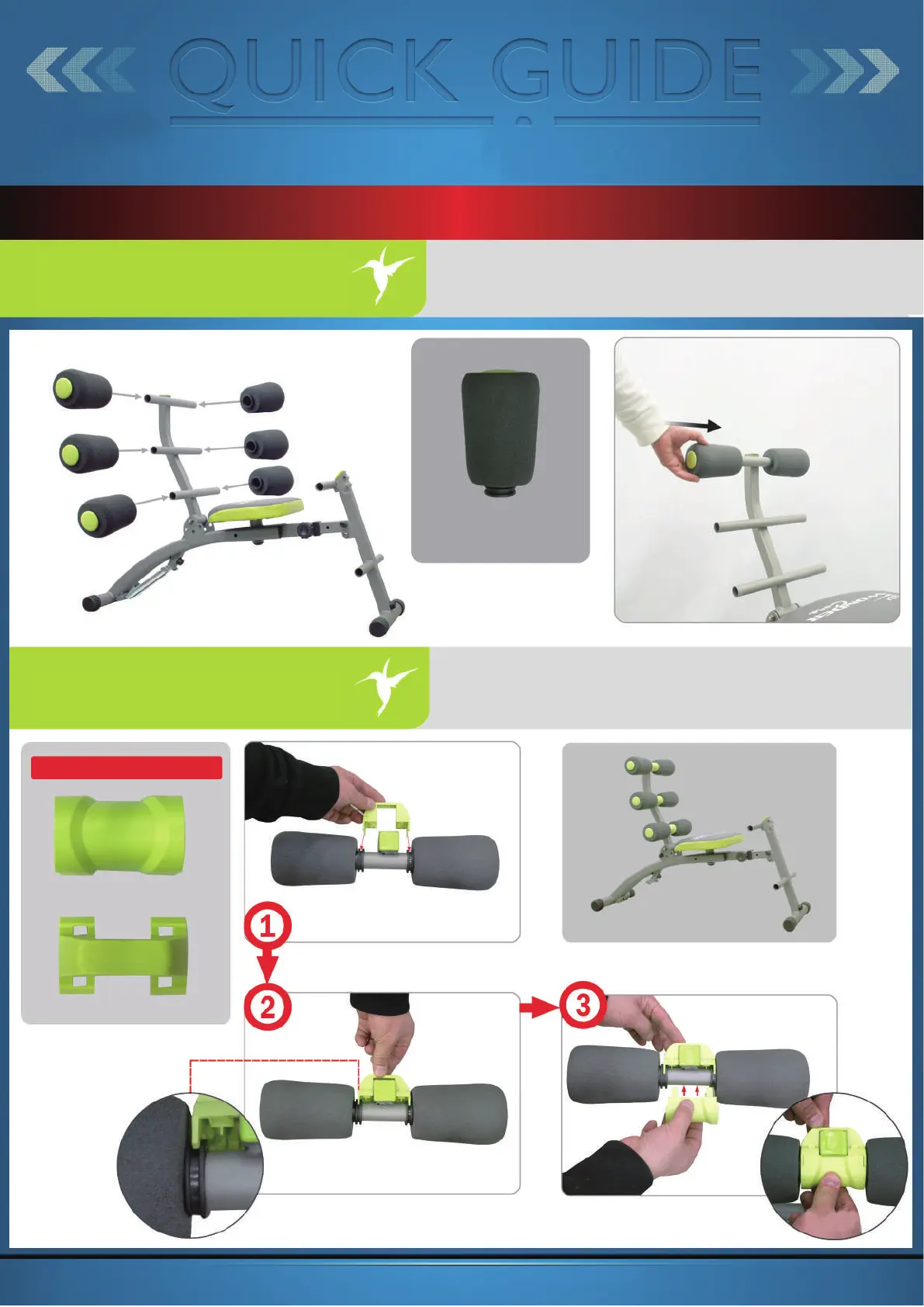 QUICK GUIDE

1

2

3