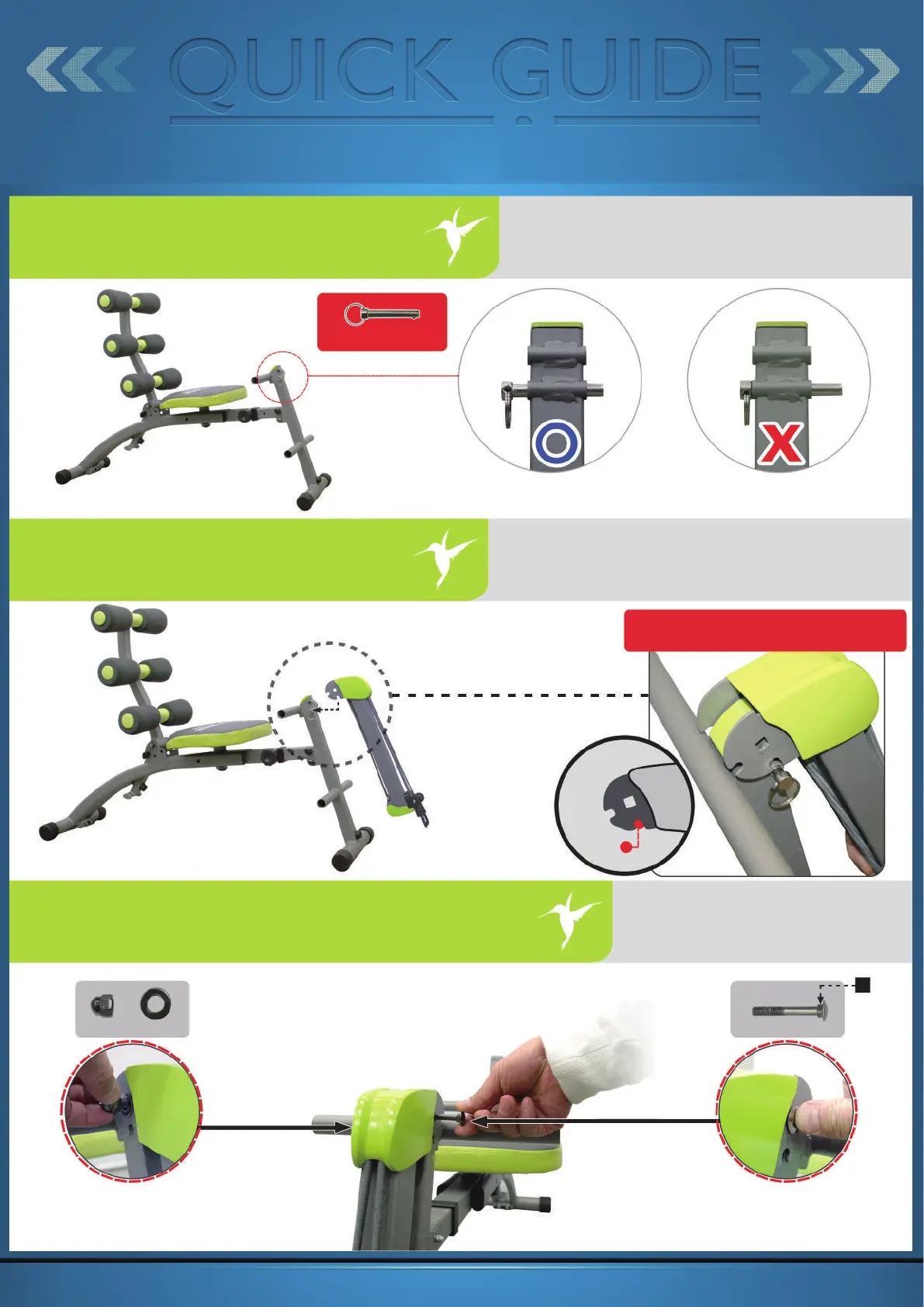 QUICK GUIDE