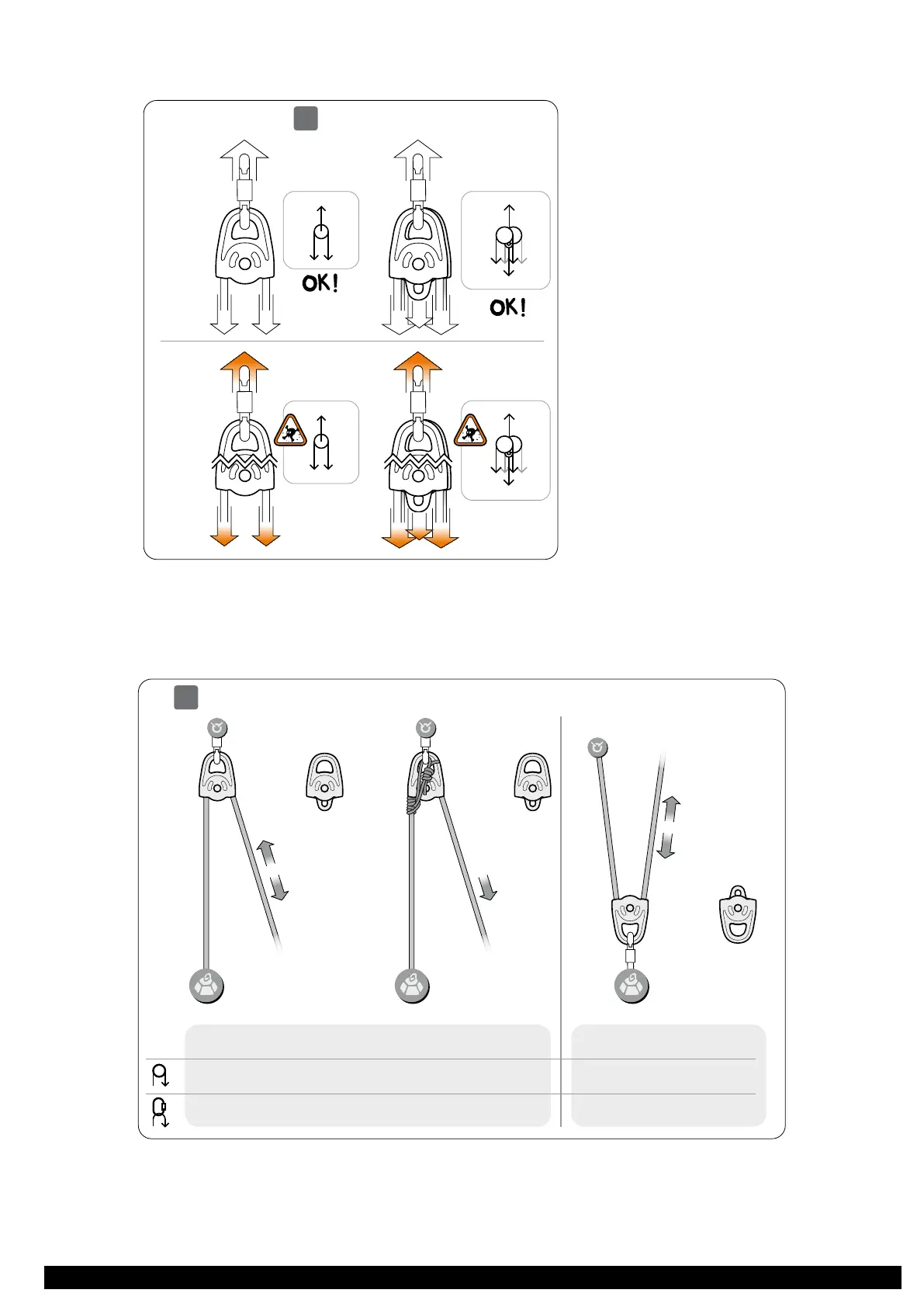 OK!

OK!