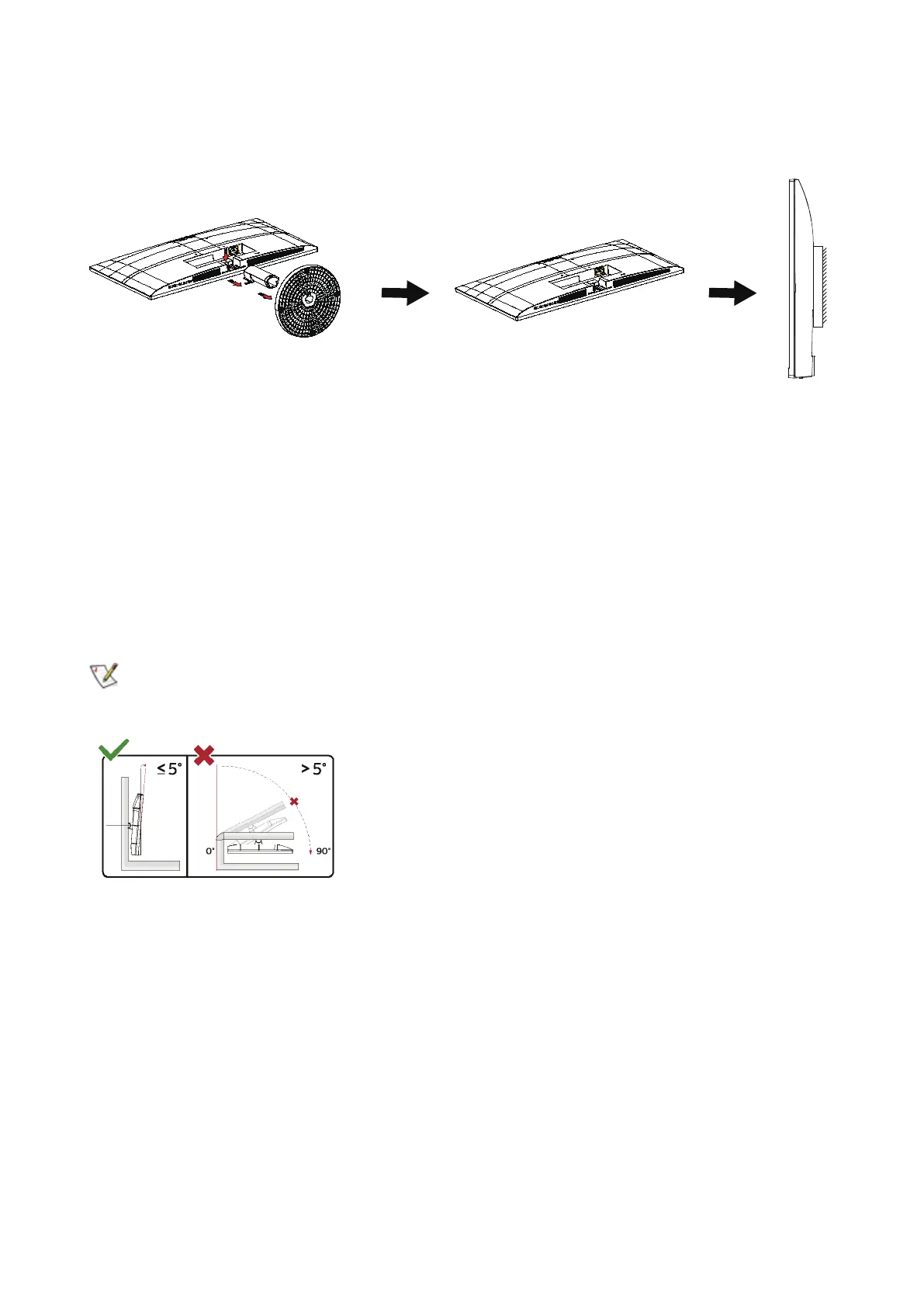 ≤ 5°

> 5°

0°

90°