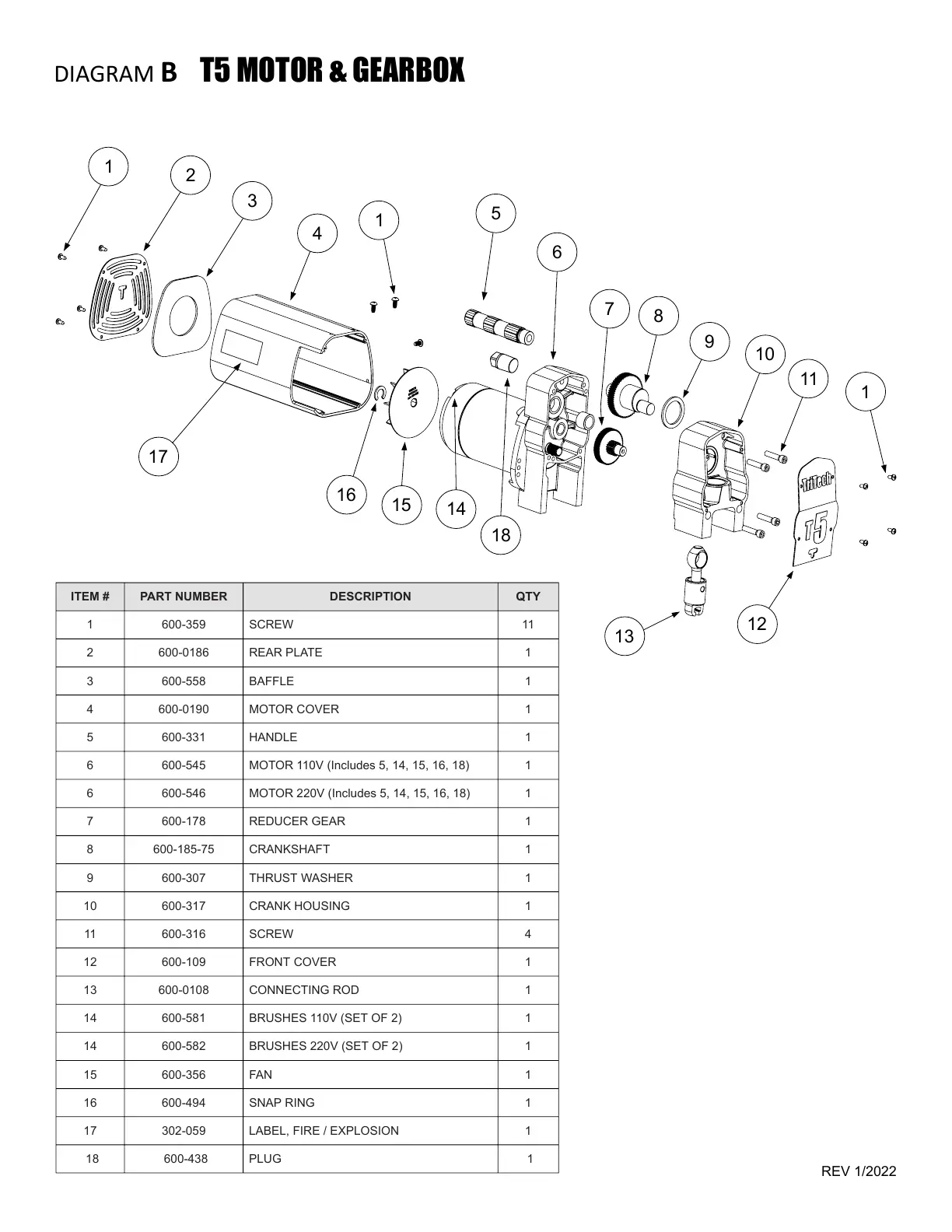 DIAGRAM B T5 MOTOR & GEARBOX

1
2
3
4
1
5
6
7
8
9
10
11
1
17
16
15
14
18
13
12
TriTech
T5

| ITEM # | PART NUMBER | DESCRIPTION | QTY |
|---|---|---|---|
| 1 | 600-359 | SCREW | 11 |
| 2 | 600-0186 | REAR PLATE | 1 |
| 3 | 600-558 | BAFFLE | 1 |
| 4 | 600-0190 | MOTOR COVER | 1 |
| 5 | 600-331 | HANDLE | 1 |
| 6 | 600-545 | MOTOR 110V (Includes 5, 14, 15, 16, 18) | 1 |
| 6 | 600-546 | MOTOR 220V (Includes 5, 14, 15, 16, 18) | 1 |
| 7 | 600-178 | REDUCER GEAR | 1 |
| 8 | 600-185-75 | CRANKSHAFT | 1 |
| 9 | 600-307 | THRUST WASHER | 1 |
| 10 | 600-317 | CRANK HOUSING | 1 |
| 11 | 600-316 | SCREW | 4 |
| 12 | 600-109 | FRONT COVER | 1 |
| 13 | 600-0108 | CONNECTING ROD | 1 |
| 14 | 600-581 | BRUSHES 110V (SET OF 2) | 1 |
| 14 | 600-582 | BRUSHES 220V (SET OF 2) | 1 |
| 15 | 600-356 | FAN | 1 |
| 16 | 600-494 | SNAP RING | 1 |
| 17 | 302-059 | LABEL, FIRE / EXPLOSION | 1 |
| 18 | 600-438 | PLUG | 1 |

REV 1/2022