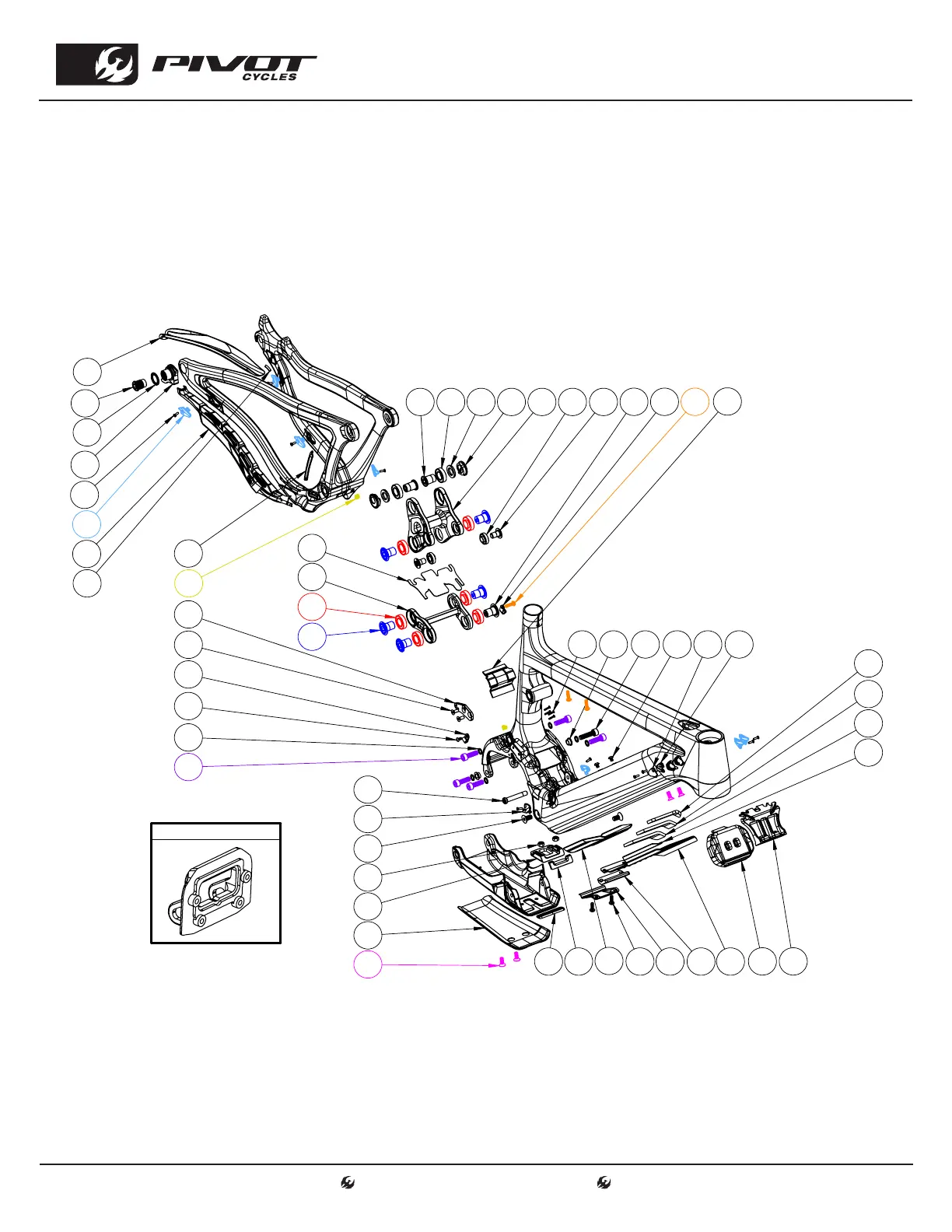 PIVOT CYCLES