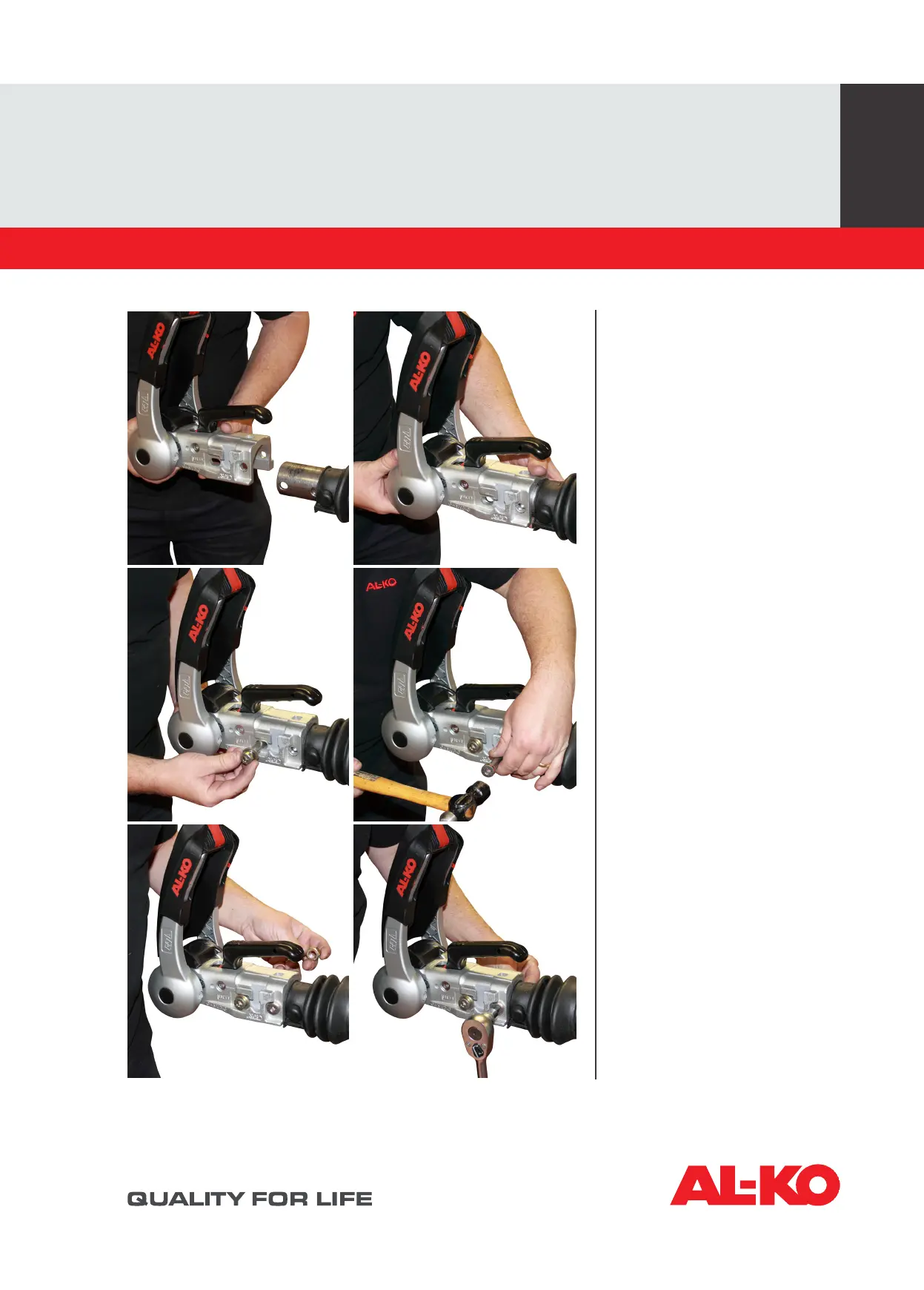 AL-KO

AL-KO

AL-KO

AL-KO

AL-KO

AL-KO

AL-KO

QUALITY FOR LIFE

AL-KO