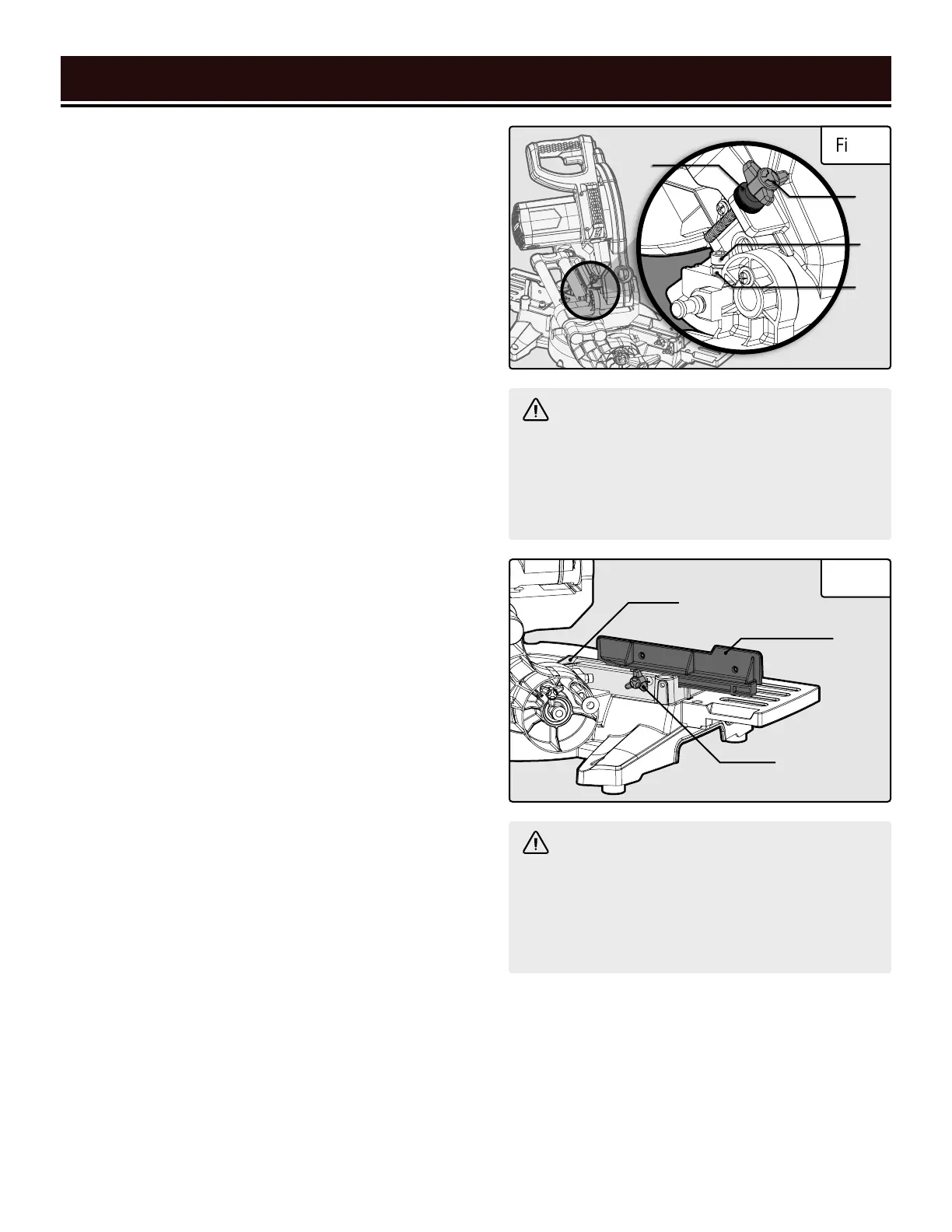 Fi