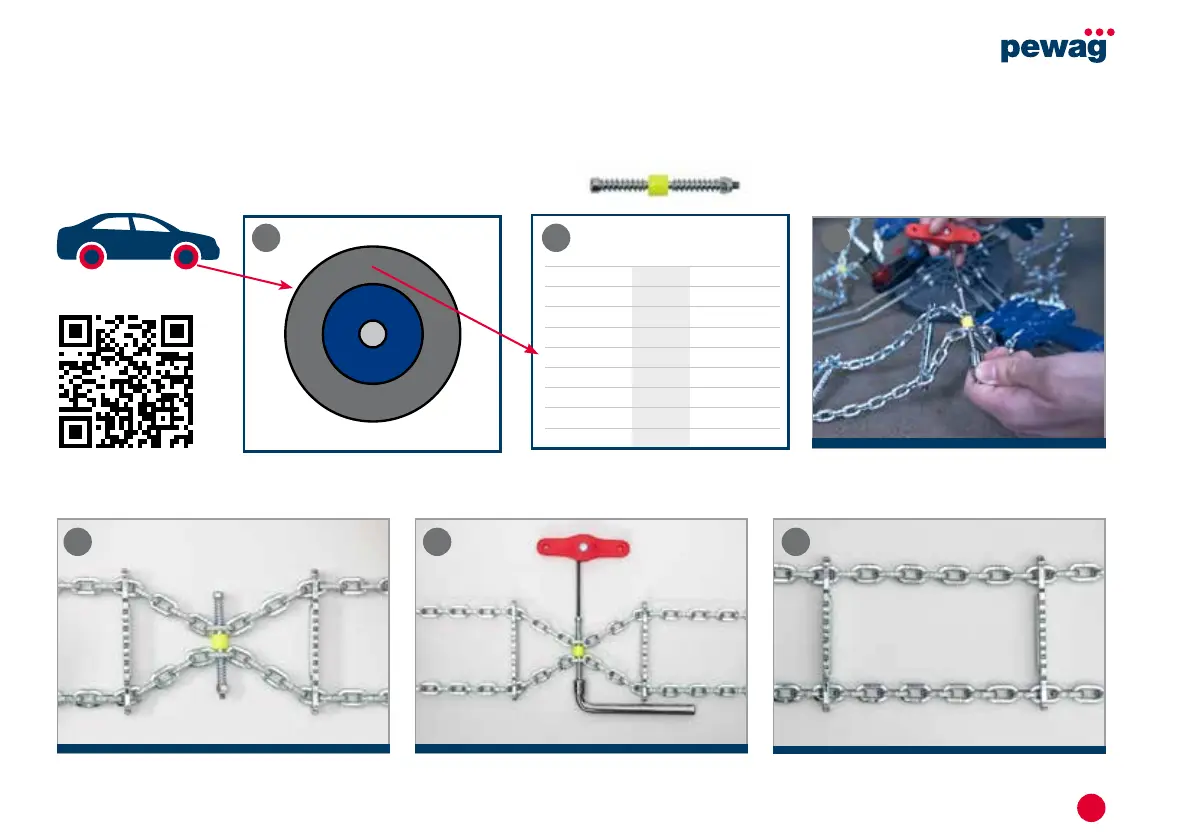 pewag