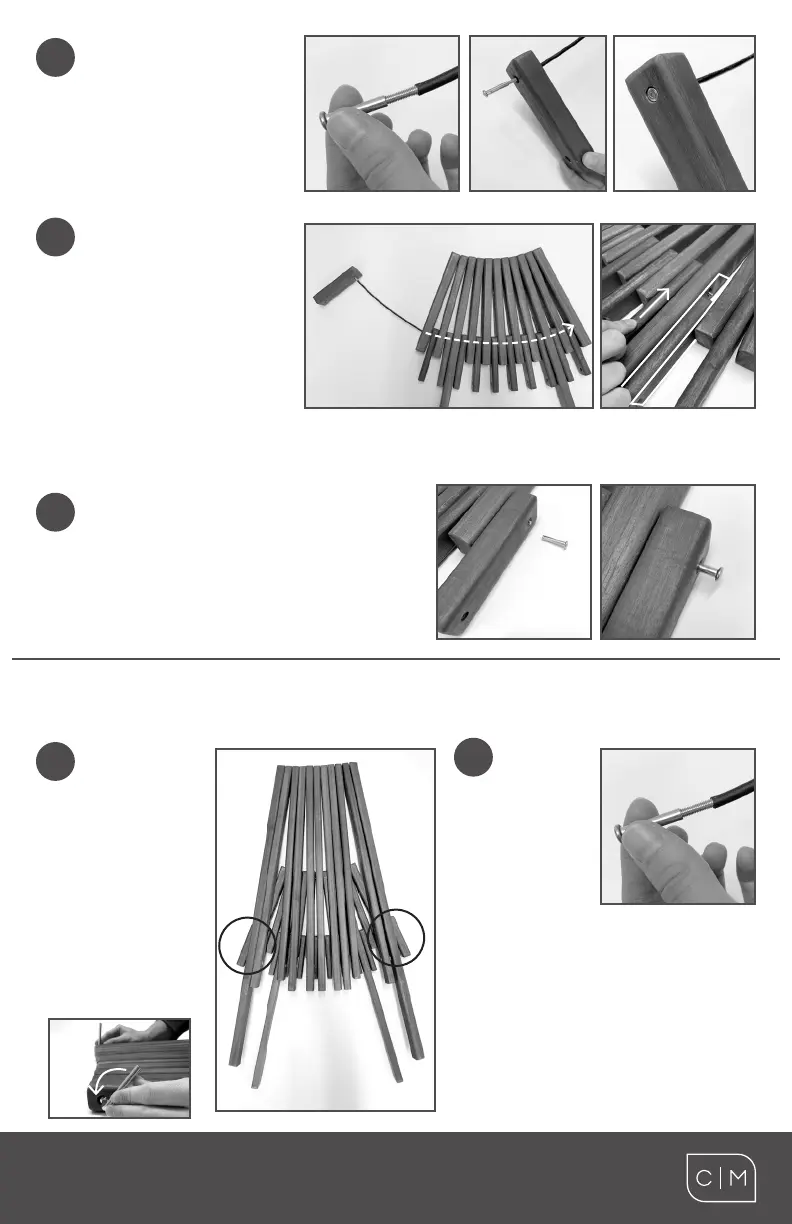 C|M