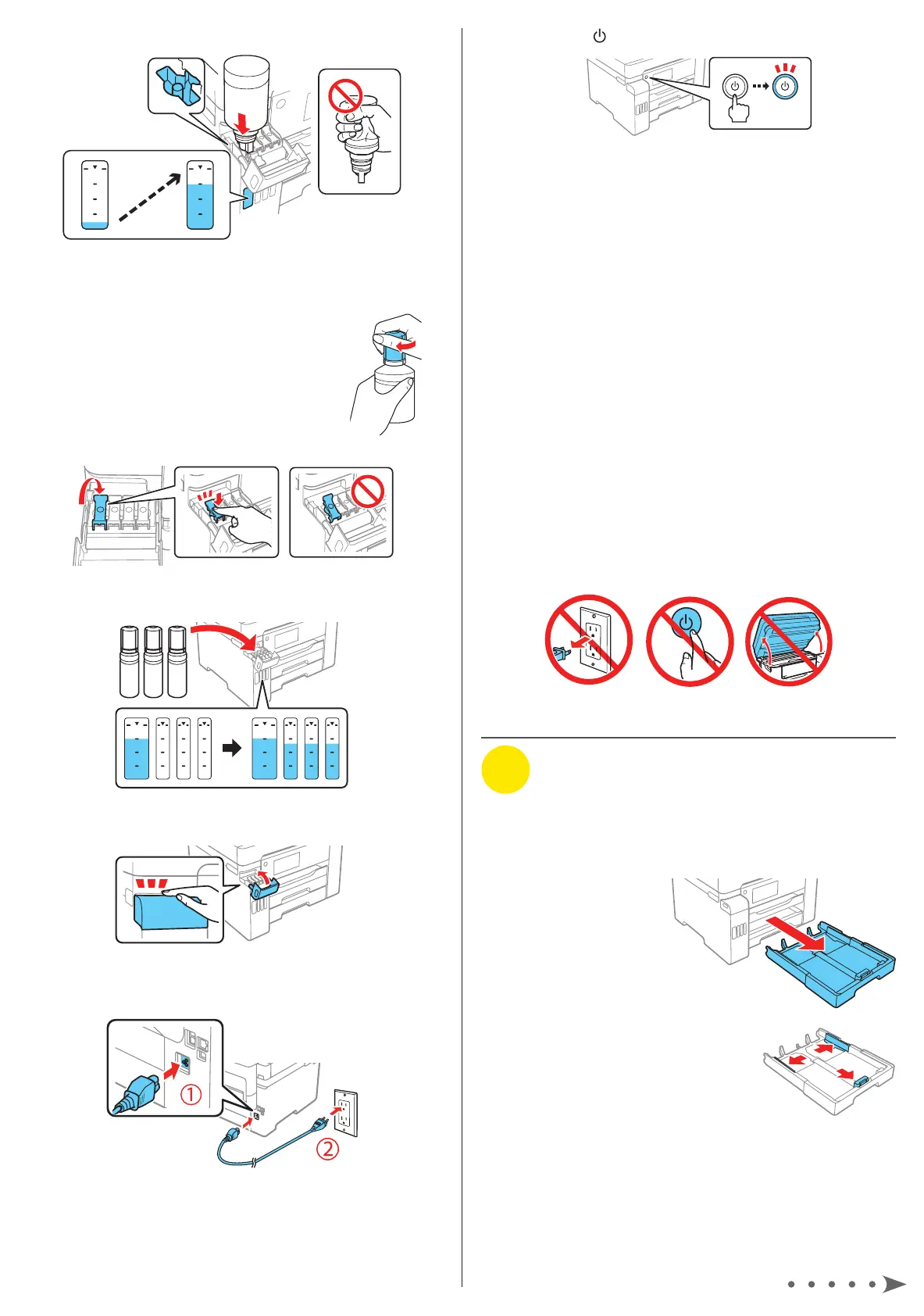 ①

②