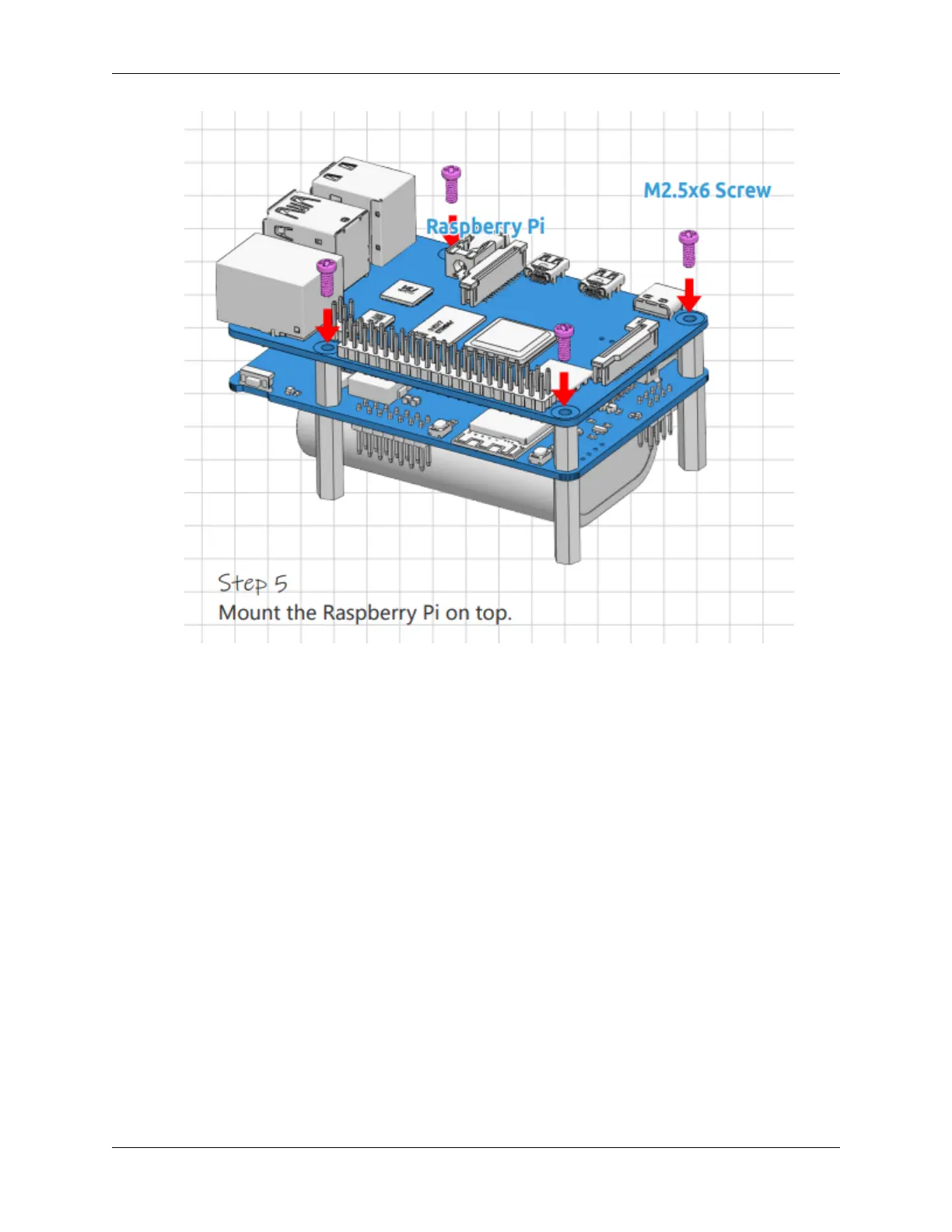 M2.5x6 Screw

Raspberry Pi

Step 5

Mount the Raspberry Pi on top.