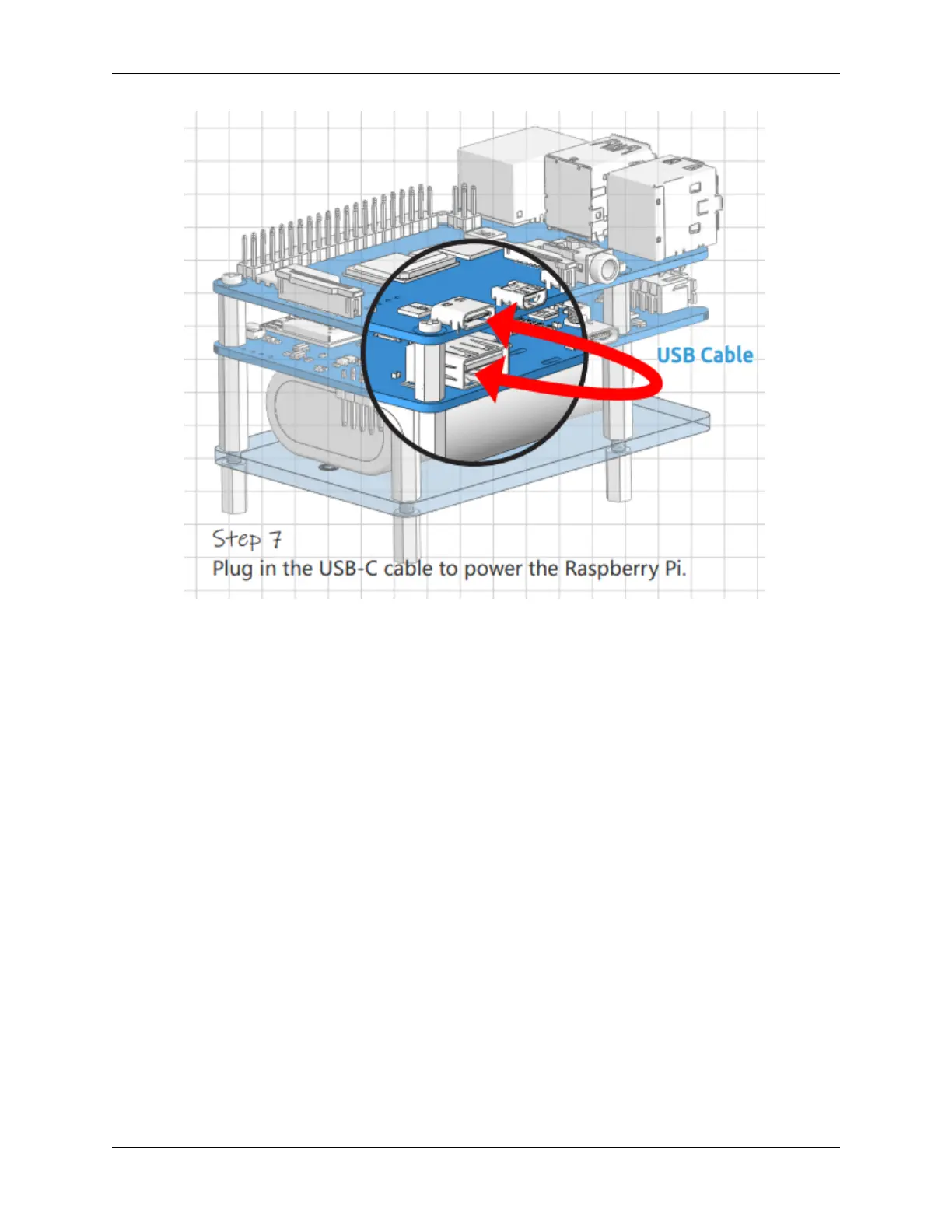 USB Cable

Step 7
Plug in the USB-C cable to power the Raspberry Pi.