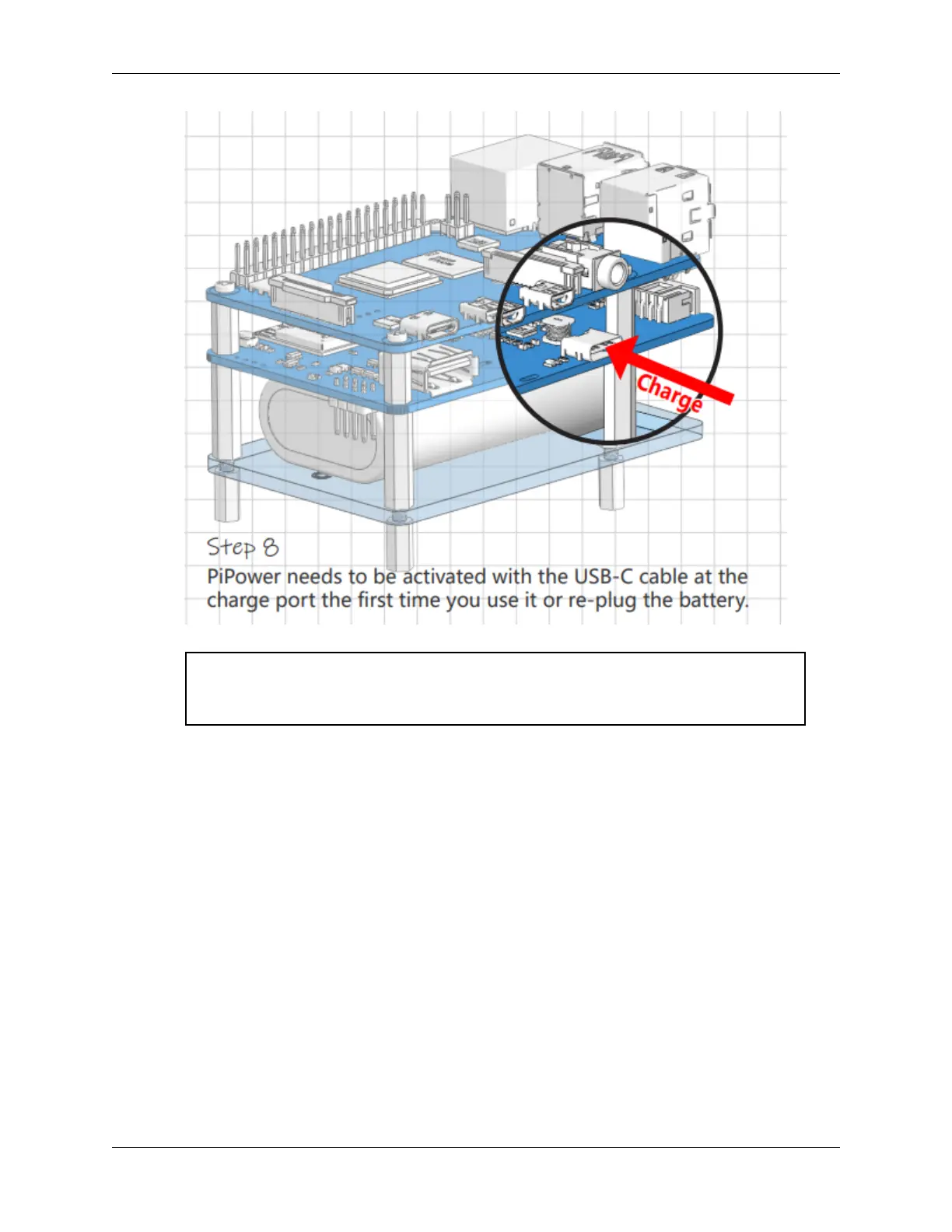 Charge

Step 8

PiPower needs to be activated with the USB-C cable at the charge port the first time you use it or re-plug the battery.