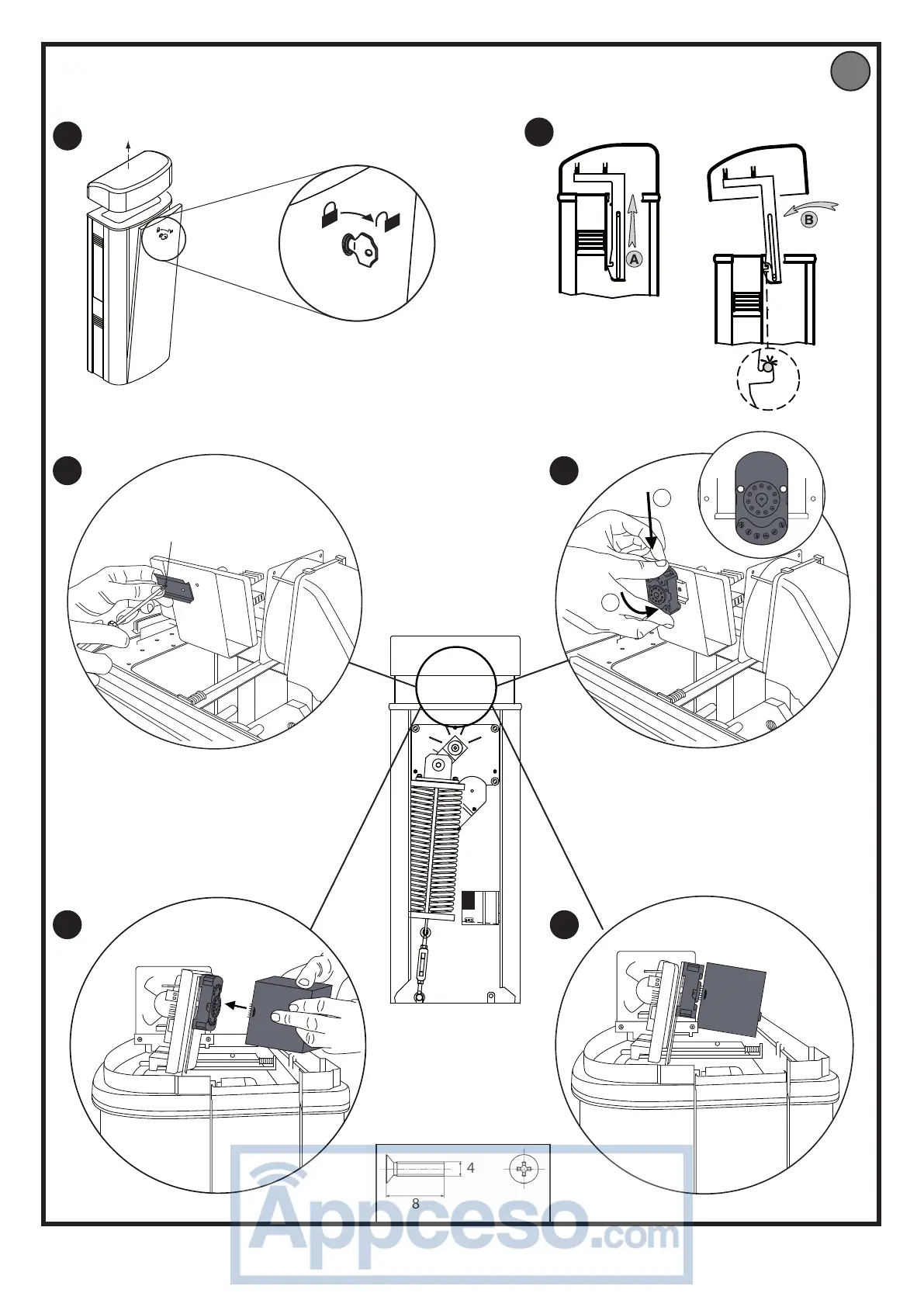 A

B

4

8

Appceso.com