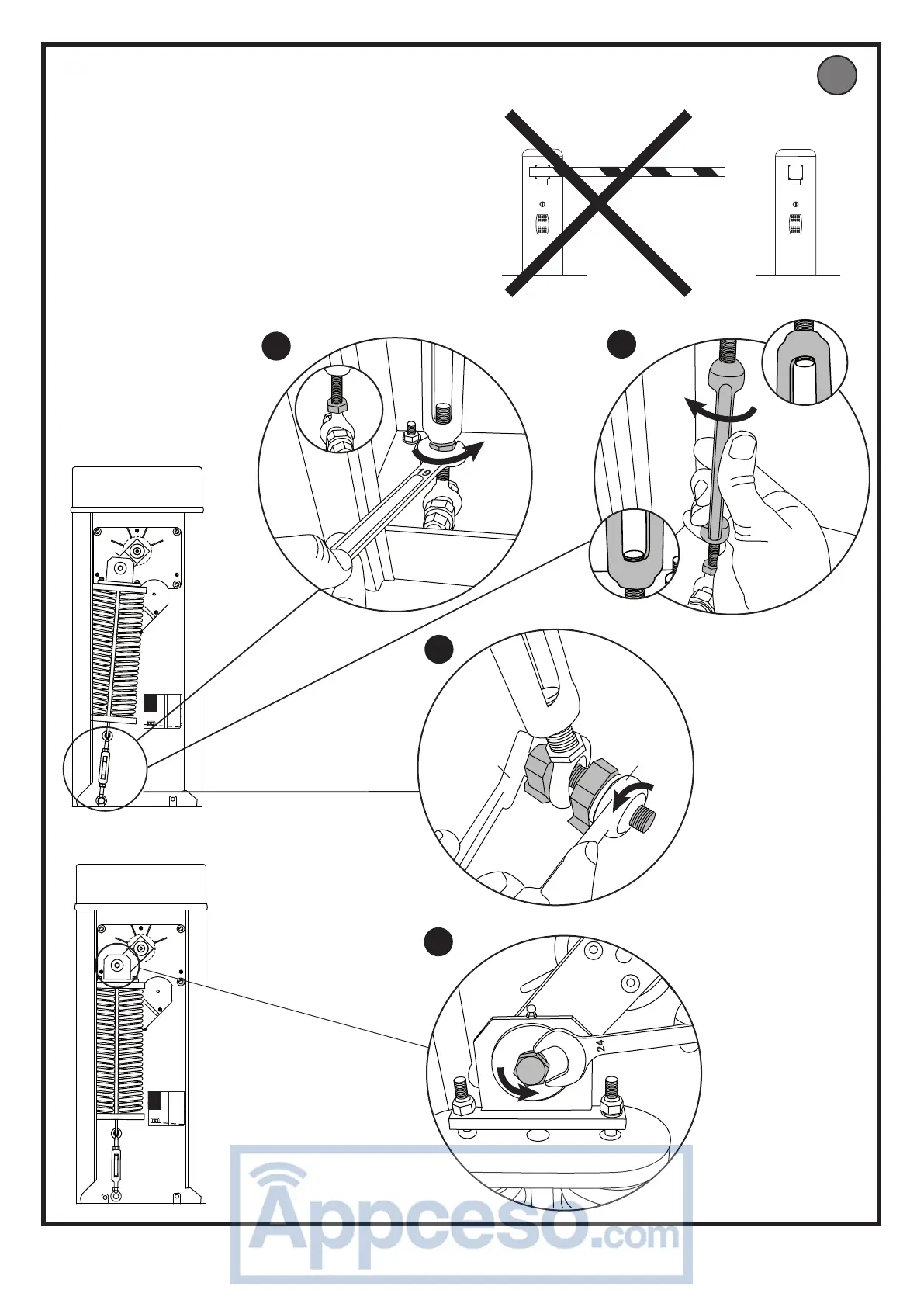 19

24

Appceso.com