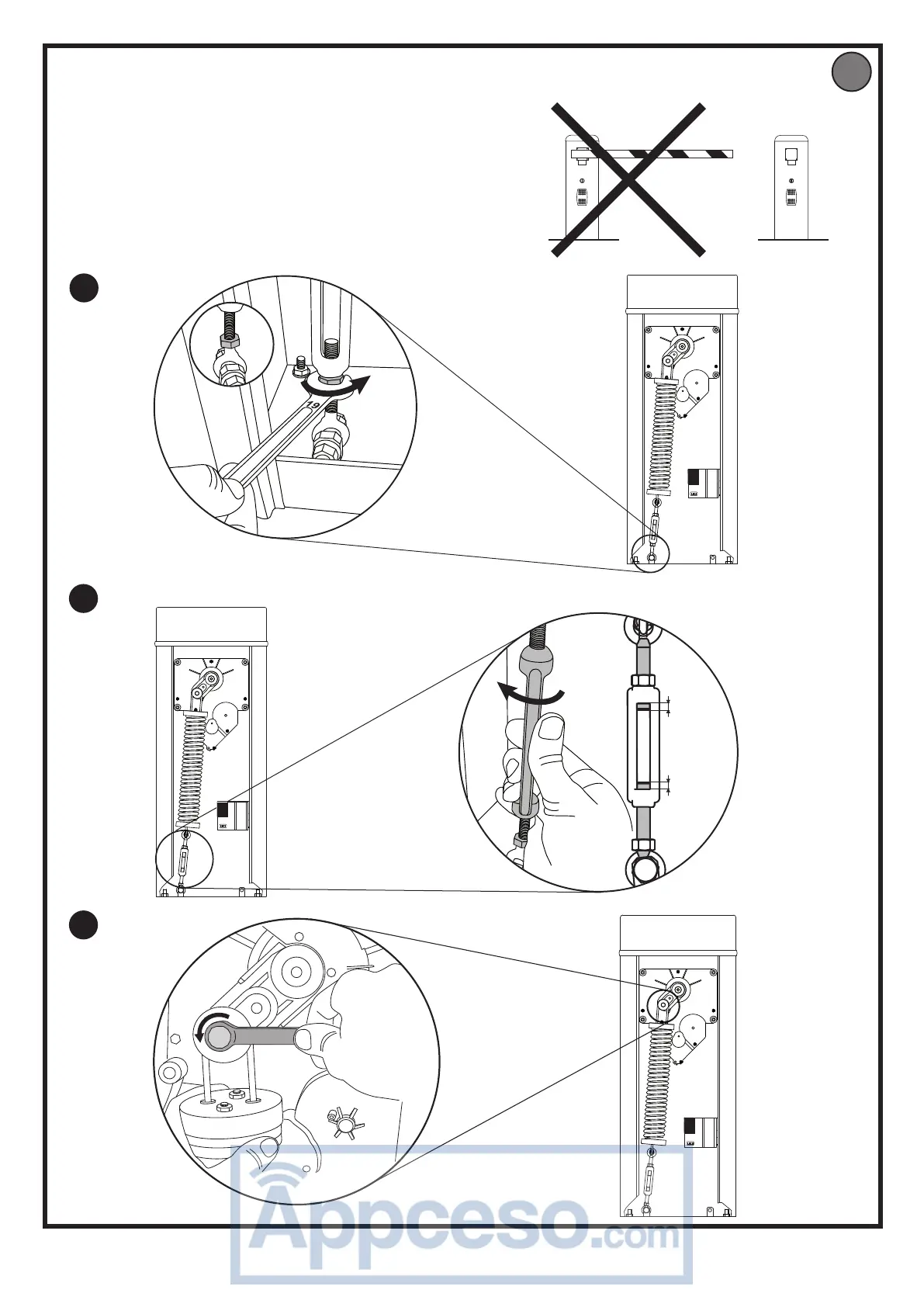 19

Appceso.com