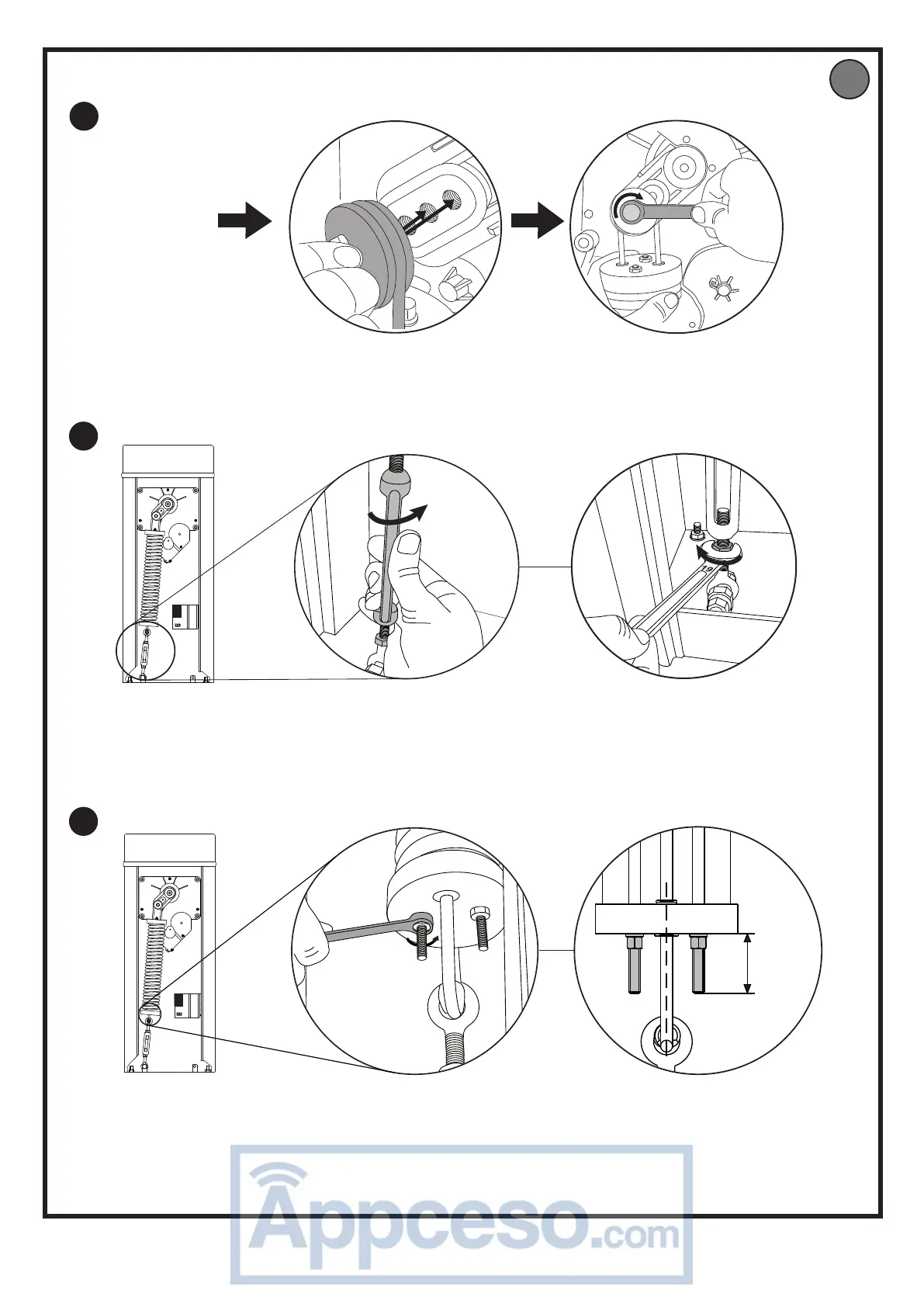 Appceso.com