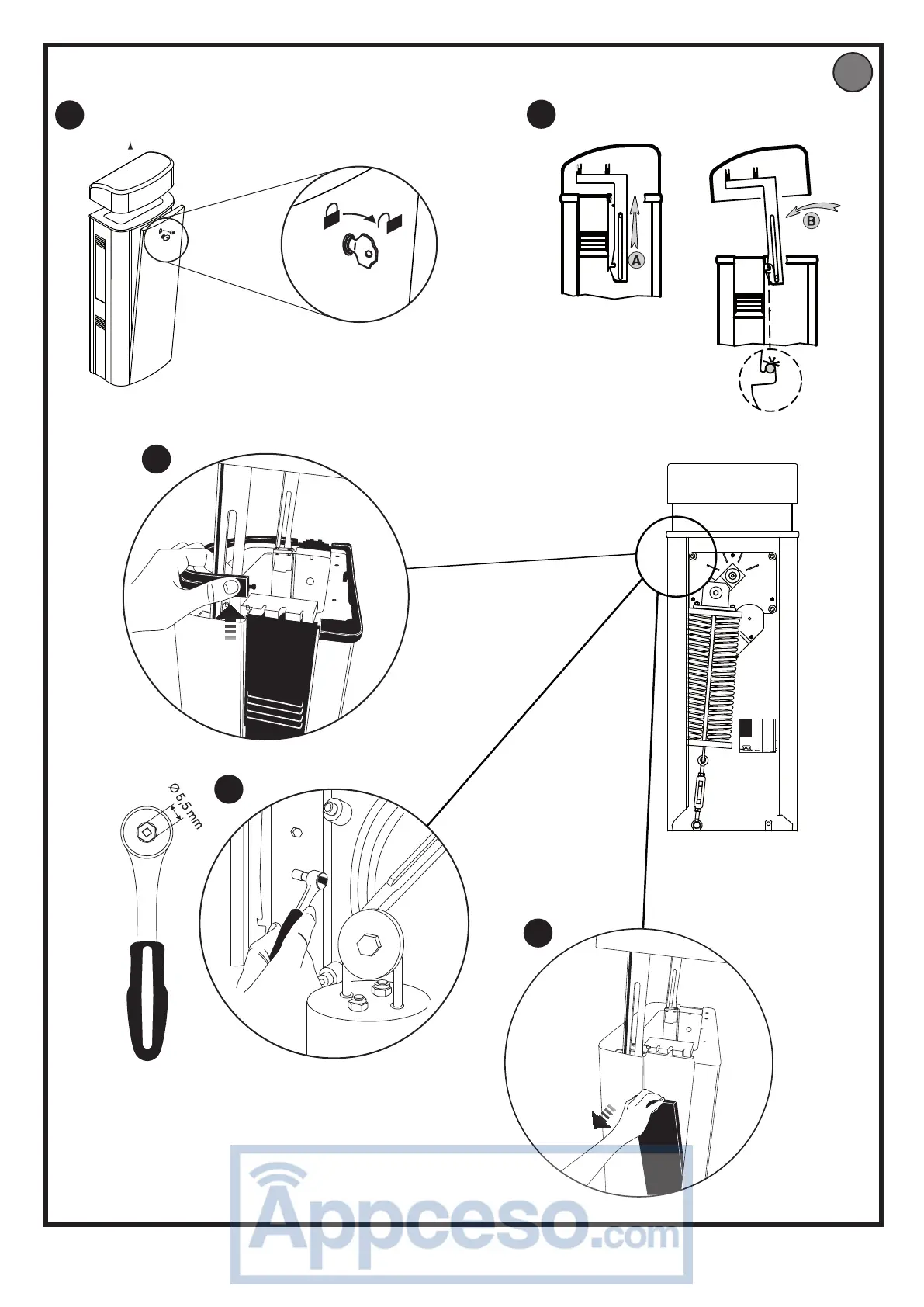 A

B

Ø 5,5 mm

Appceso.com