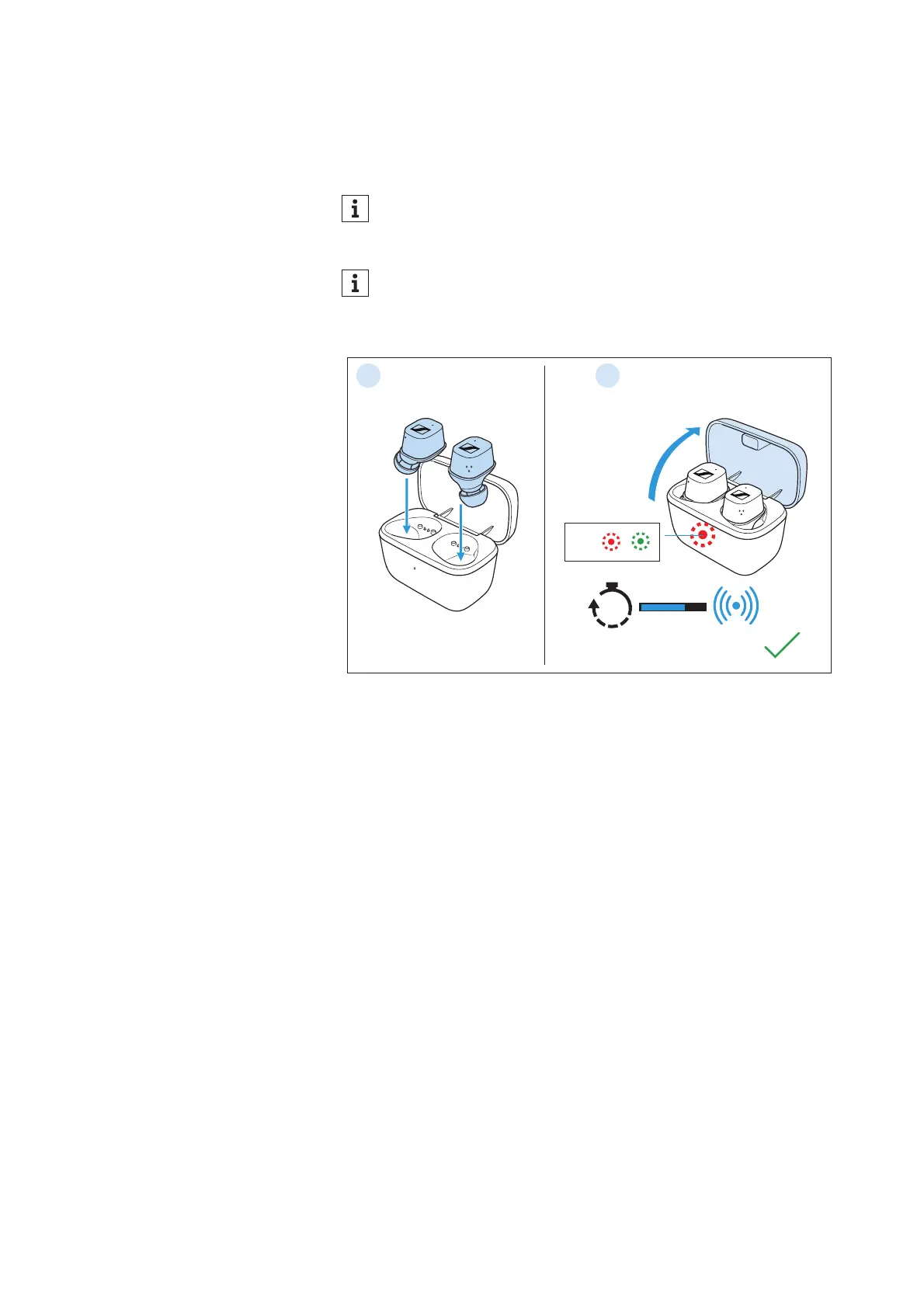 i

i