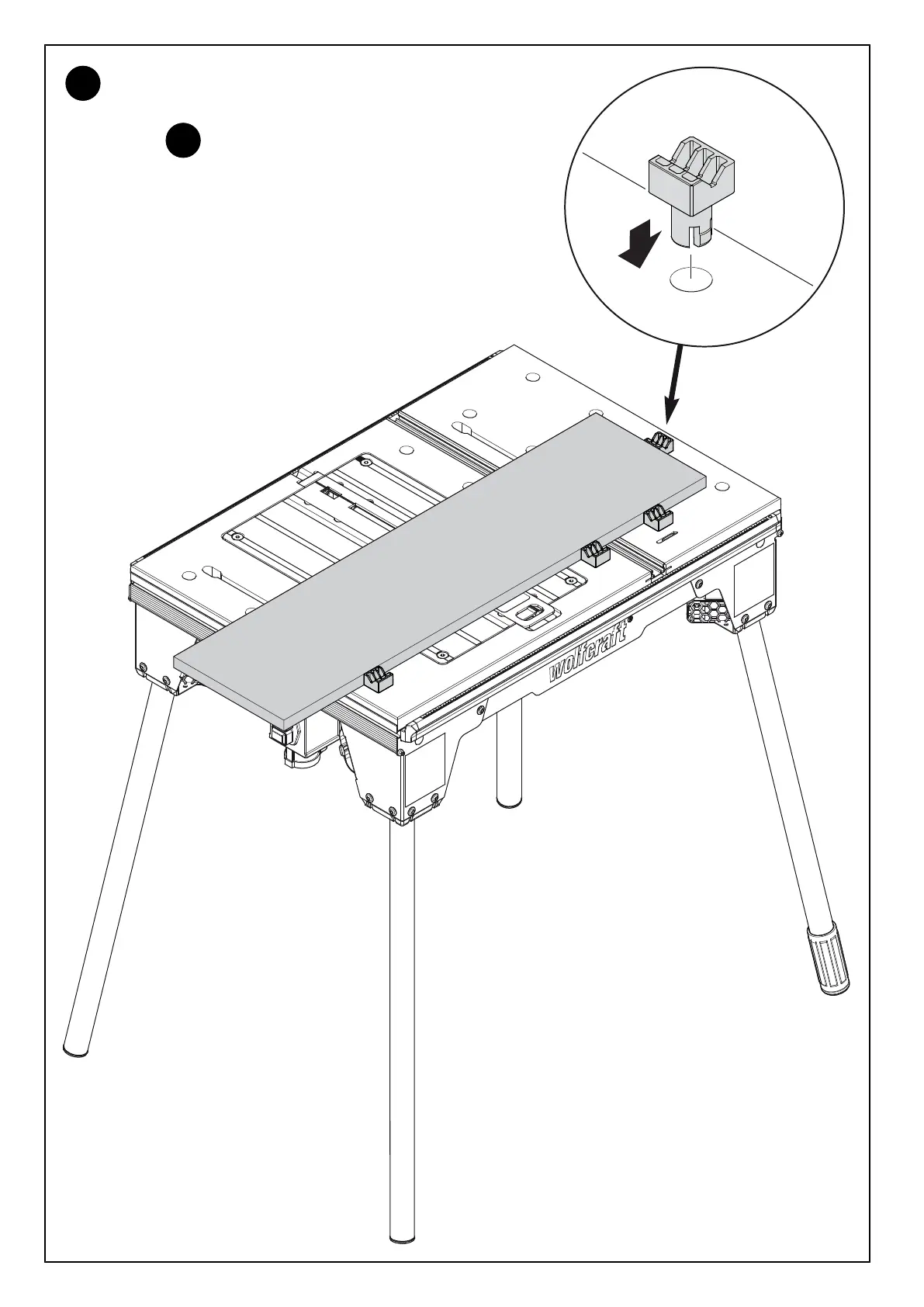 wolfcraft®