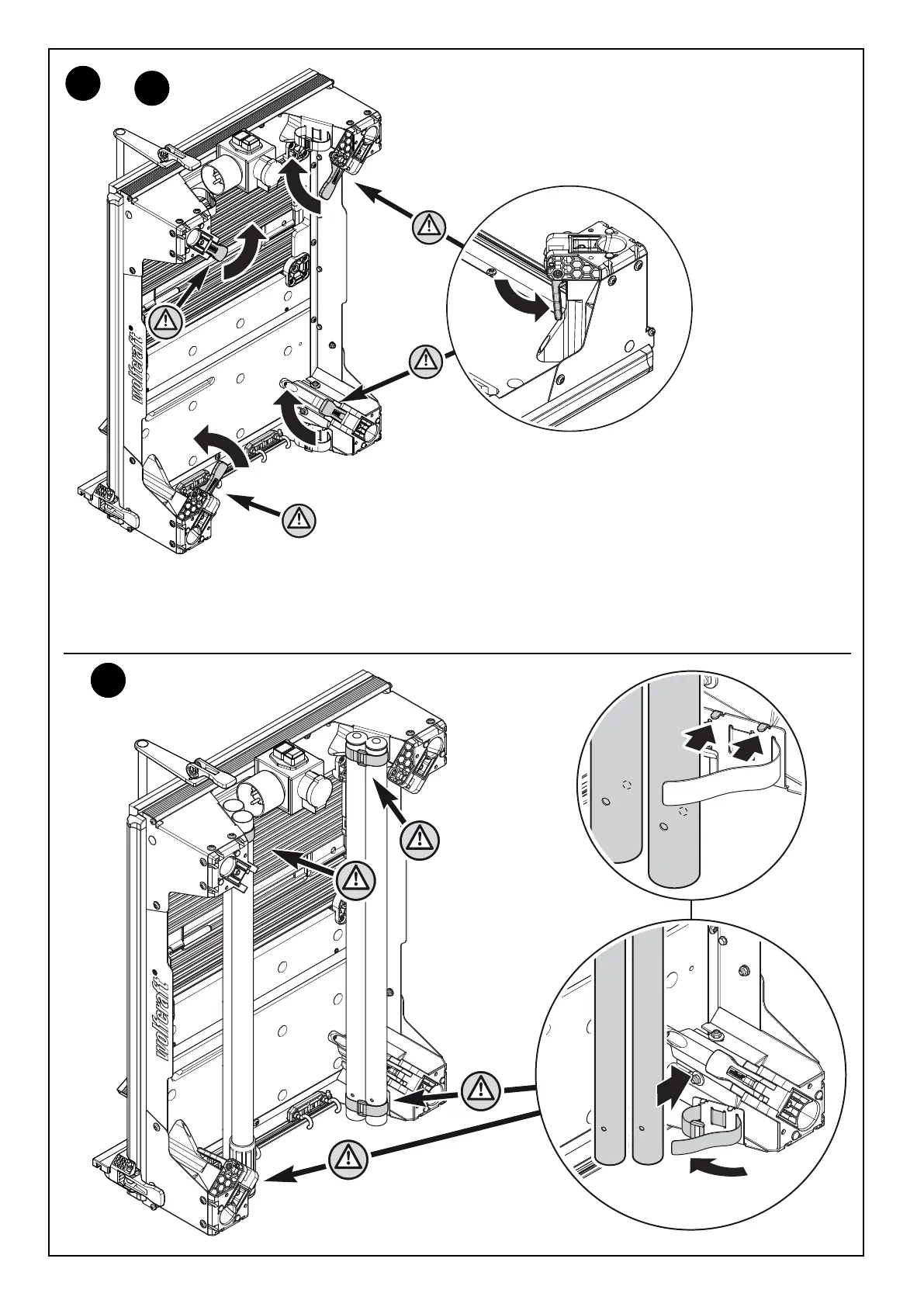 wolfcraft

wolfcraft