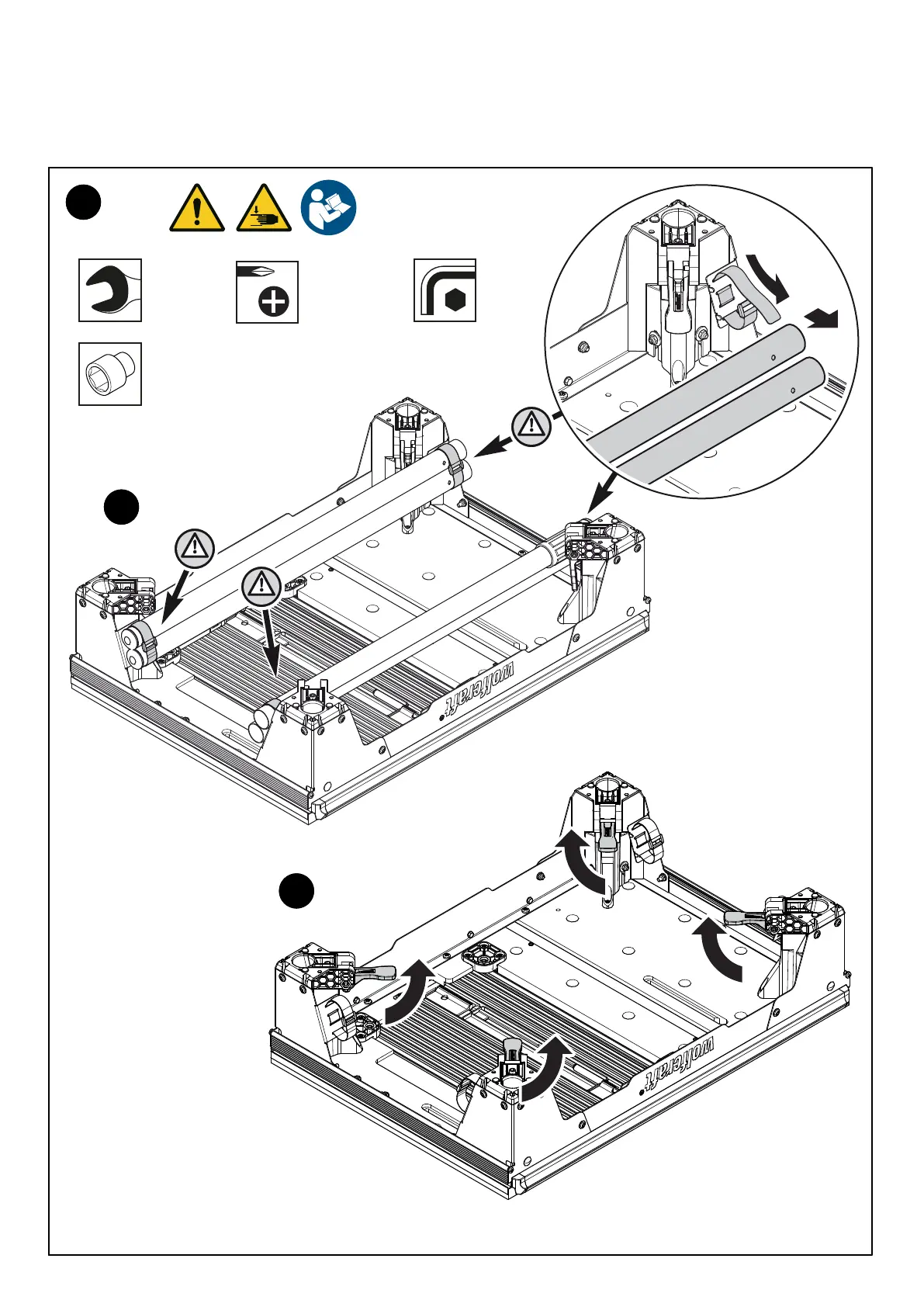 wolfcraft

wolfcraft