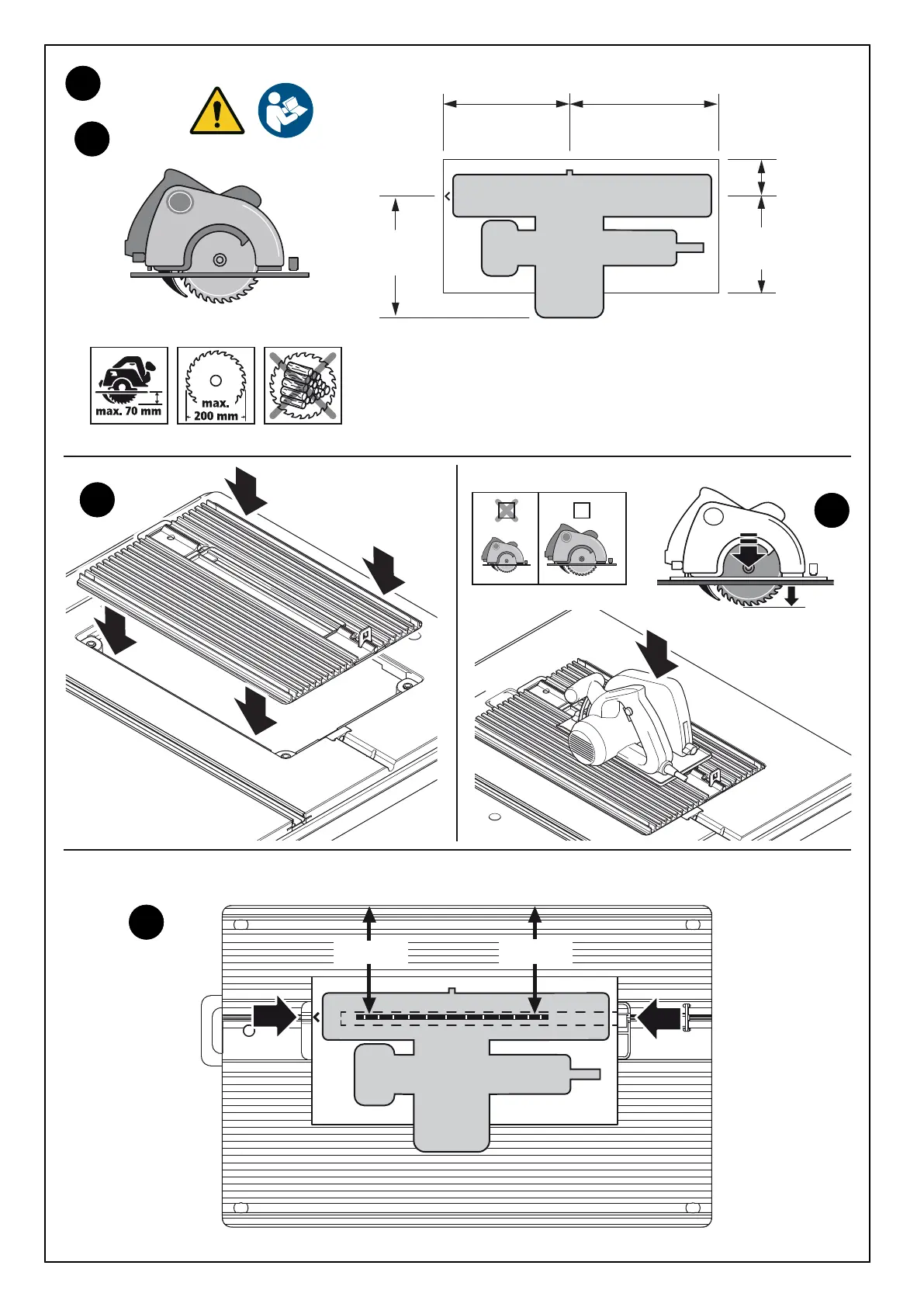 max. 70 mm

max. 200 mm