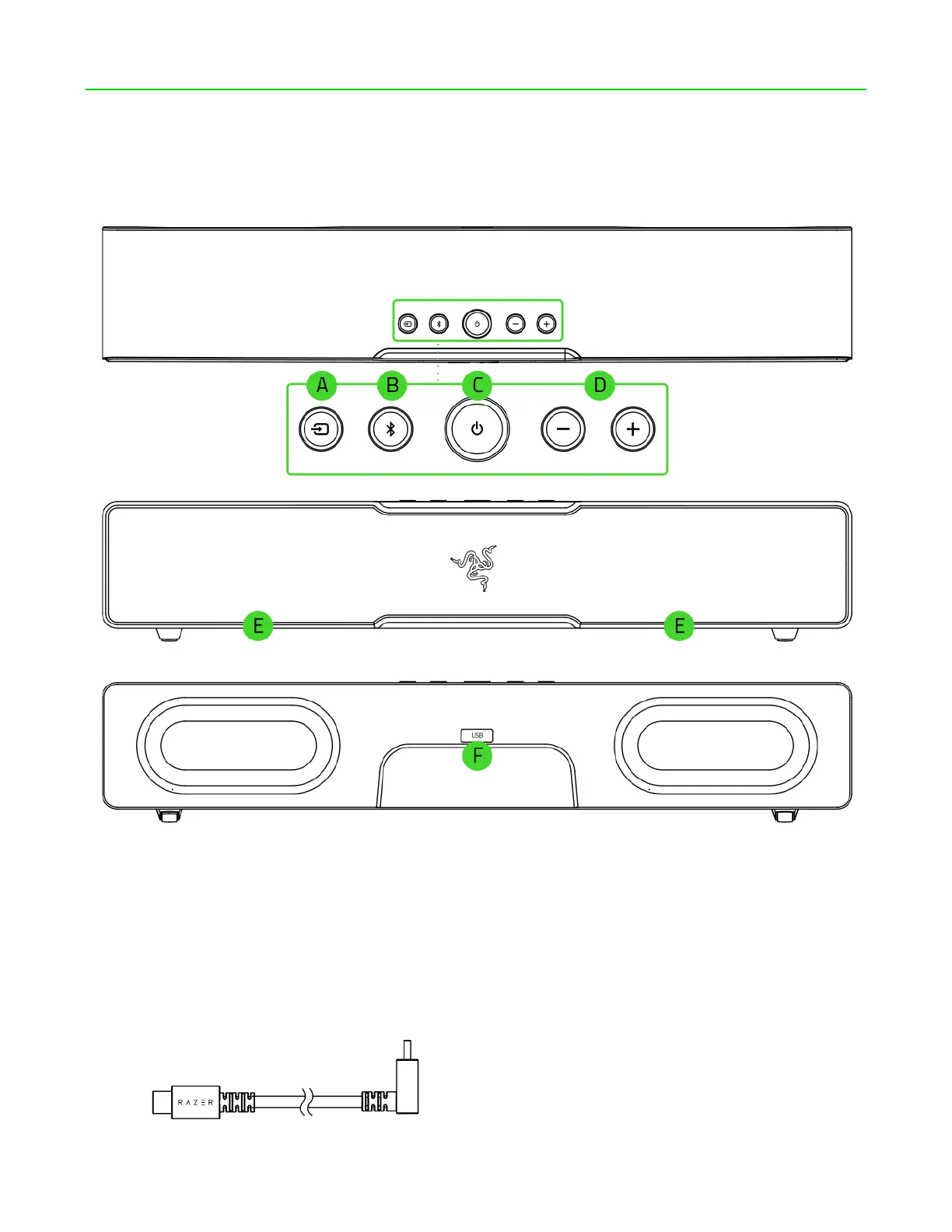 A
B
C
D
E
E
USB
F
RAZER