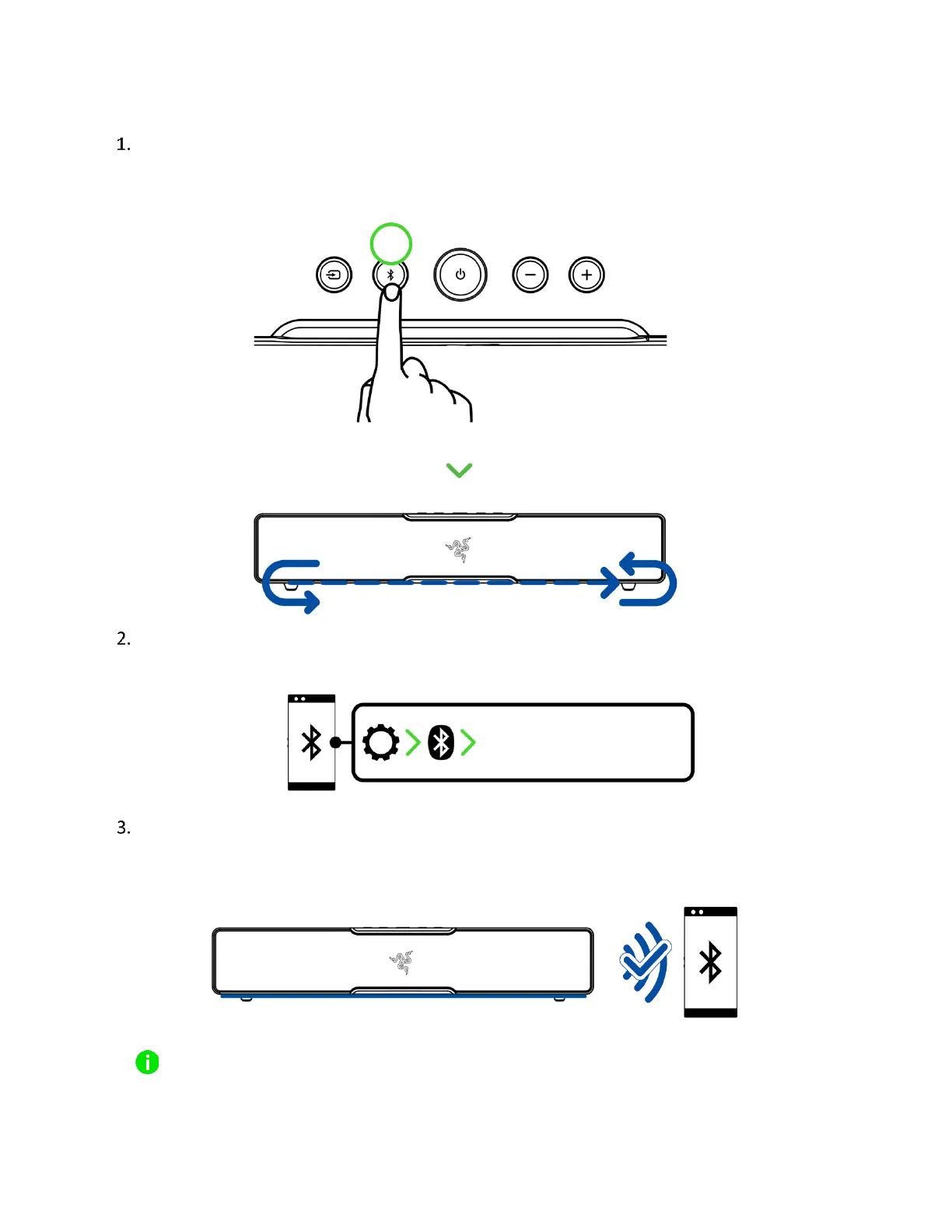 1.

2.

3.