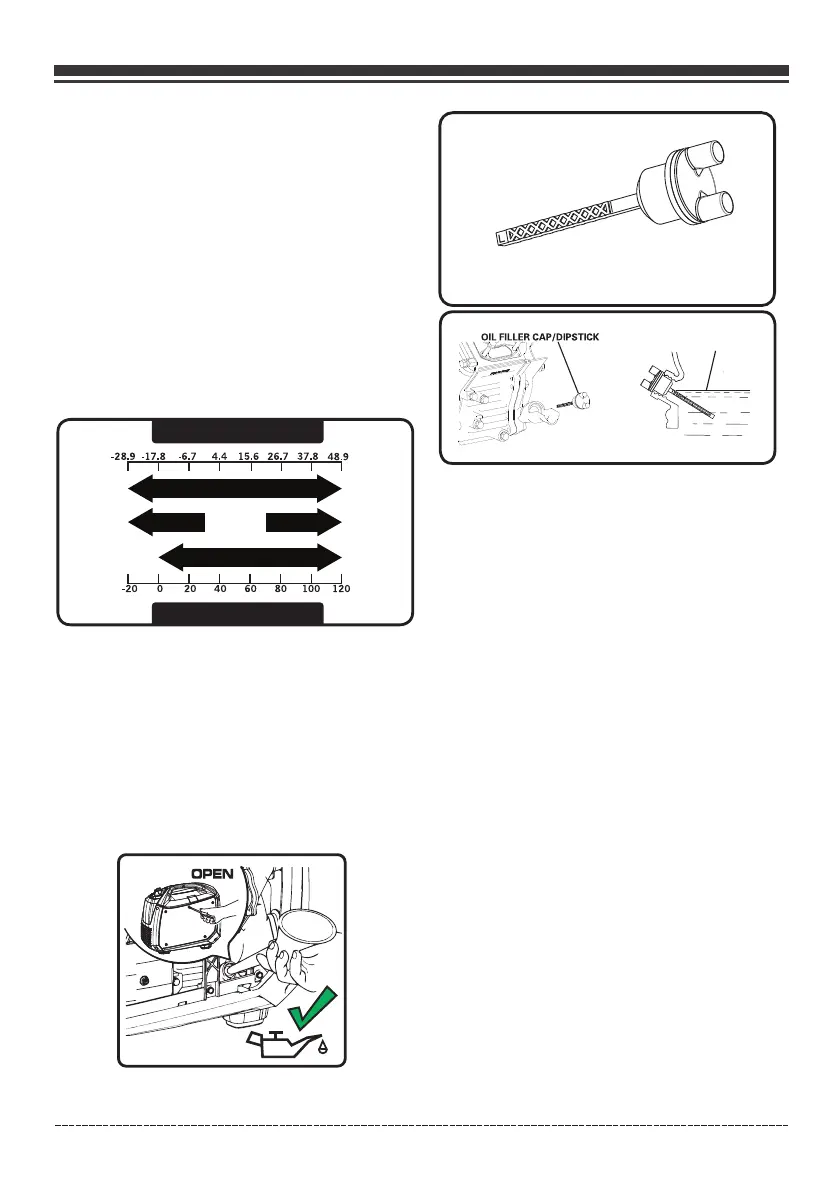 -28.9 -17.8 -6.7 4.4 15.6 26.7 37.8 48.9

-20 0 20 40 60 80 100 120

OPEN

OIL FILLER CAP/DIPSTICK