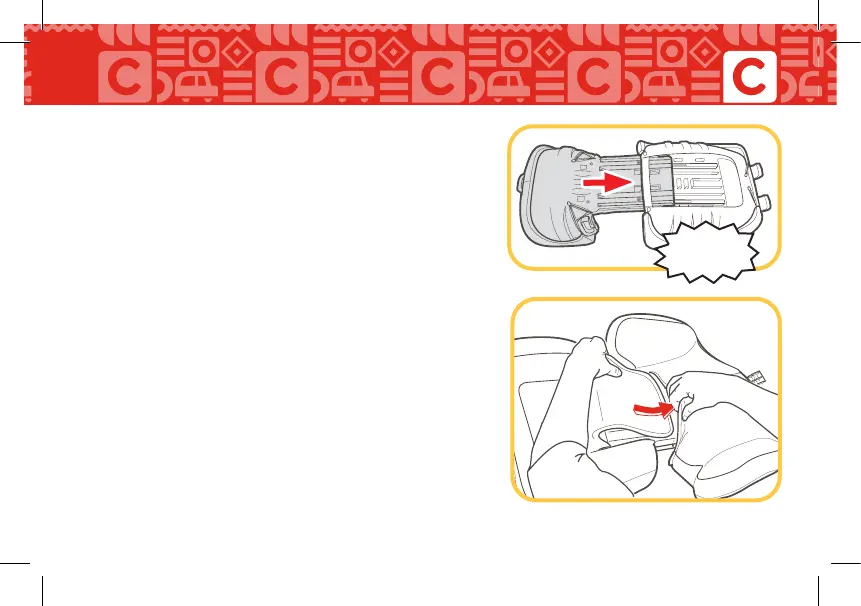 C C C C C