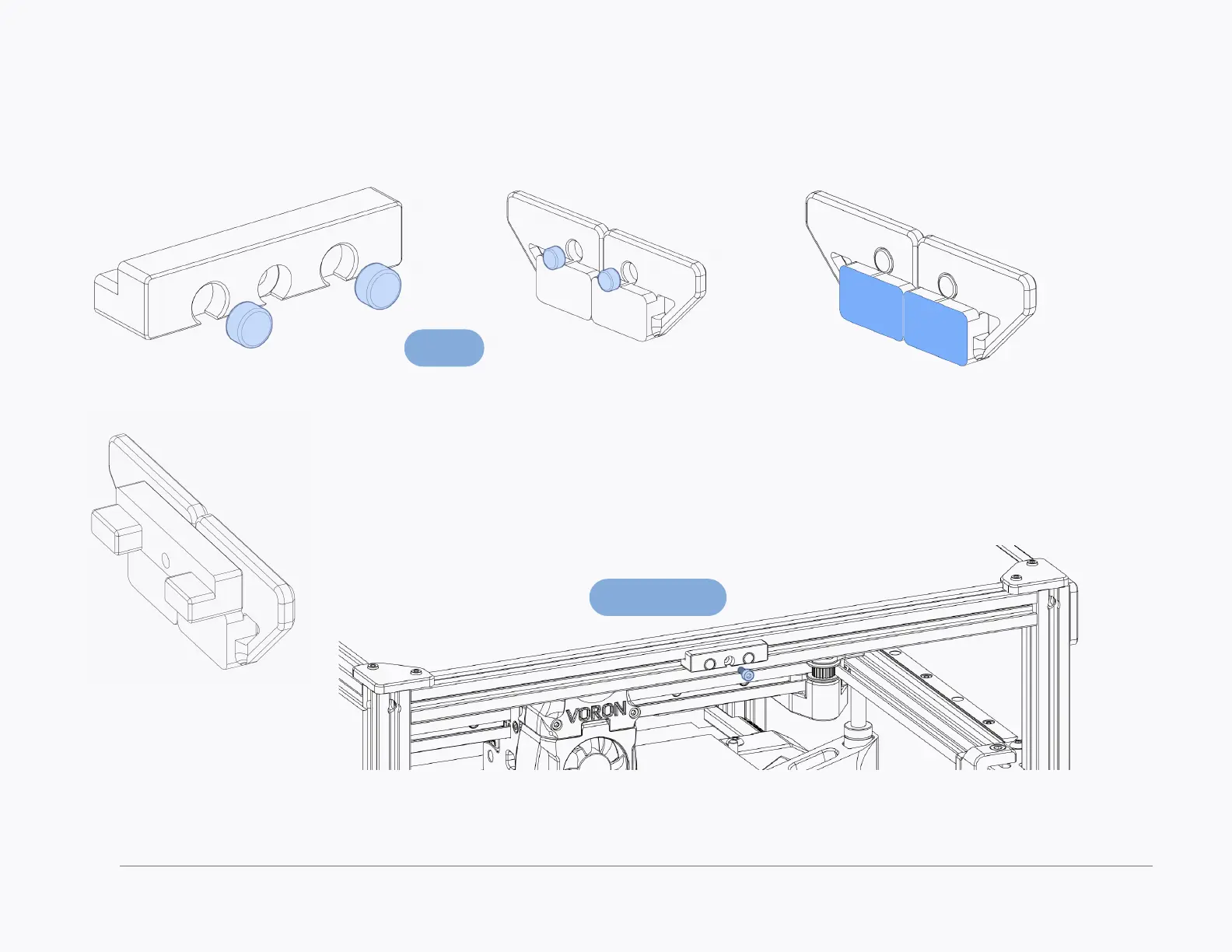 VORON